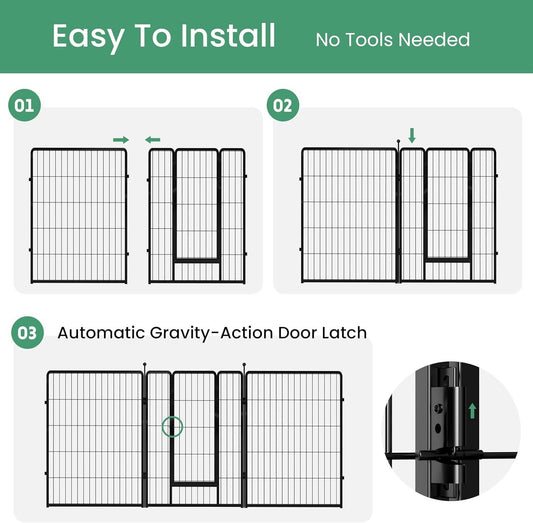 Easy To Install No Tools Needed

01

02

03 Automatic Gravity-Action Door Latch