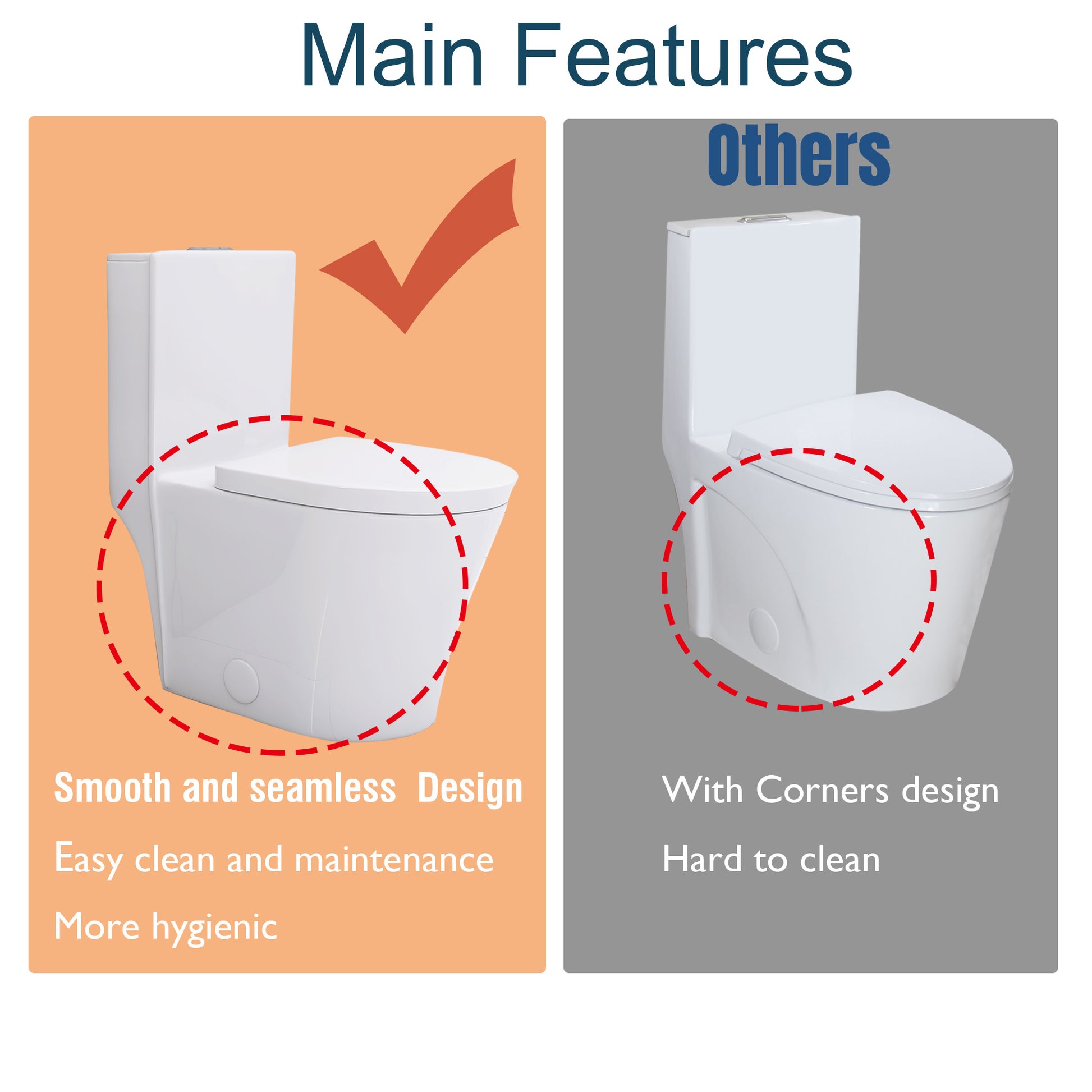 Main Features

Smooth and seamless Design

Easy clean and maintenance

More hygienic

Others

With Corners design

Hard to clean