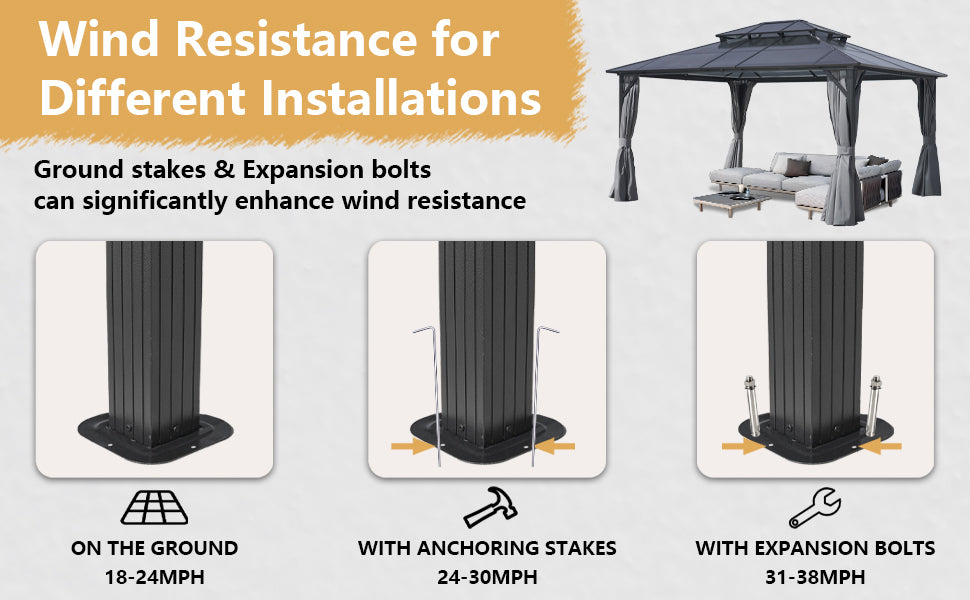 Wind Resistance for Different Installations

Ground stakes & Expansion bolts can significantly enhance wind resistance

ON THE GROUND
18-24MPH

WITH ANCHORING STAKES
24-30MPH

WITH EXPANSION BOLTS
31-38MPH