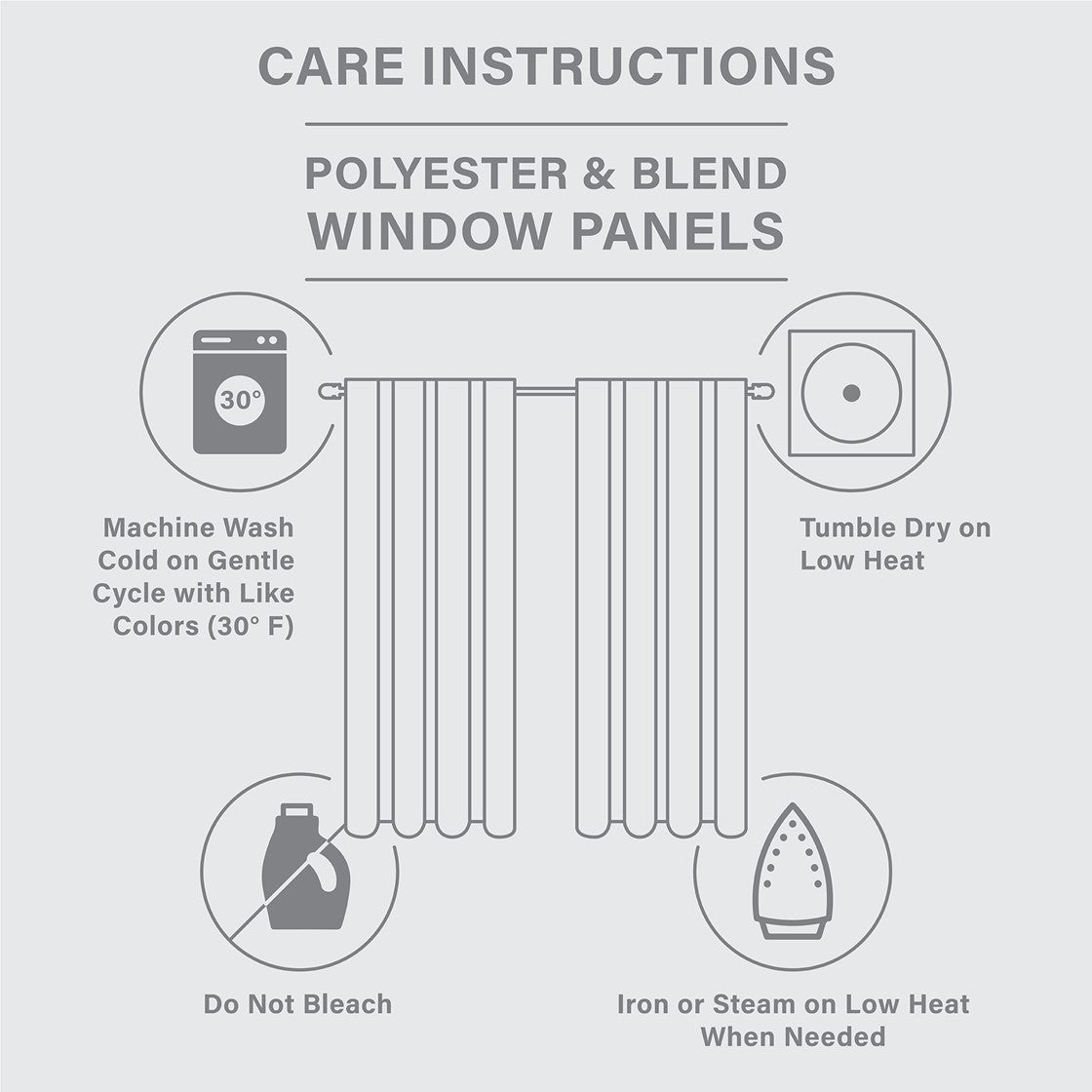 CARE INSTRUCTIONS

POLYESTER & BLEND WINDOW PANELS

30°

Machine Wash Cold on Gentle Cycle with Like Colors (30° F)

Tumble Dry on Low Heat

Do Not Bleach

Iron or Steam on Low Heat When Needed