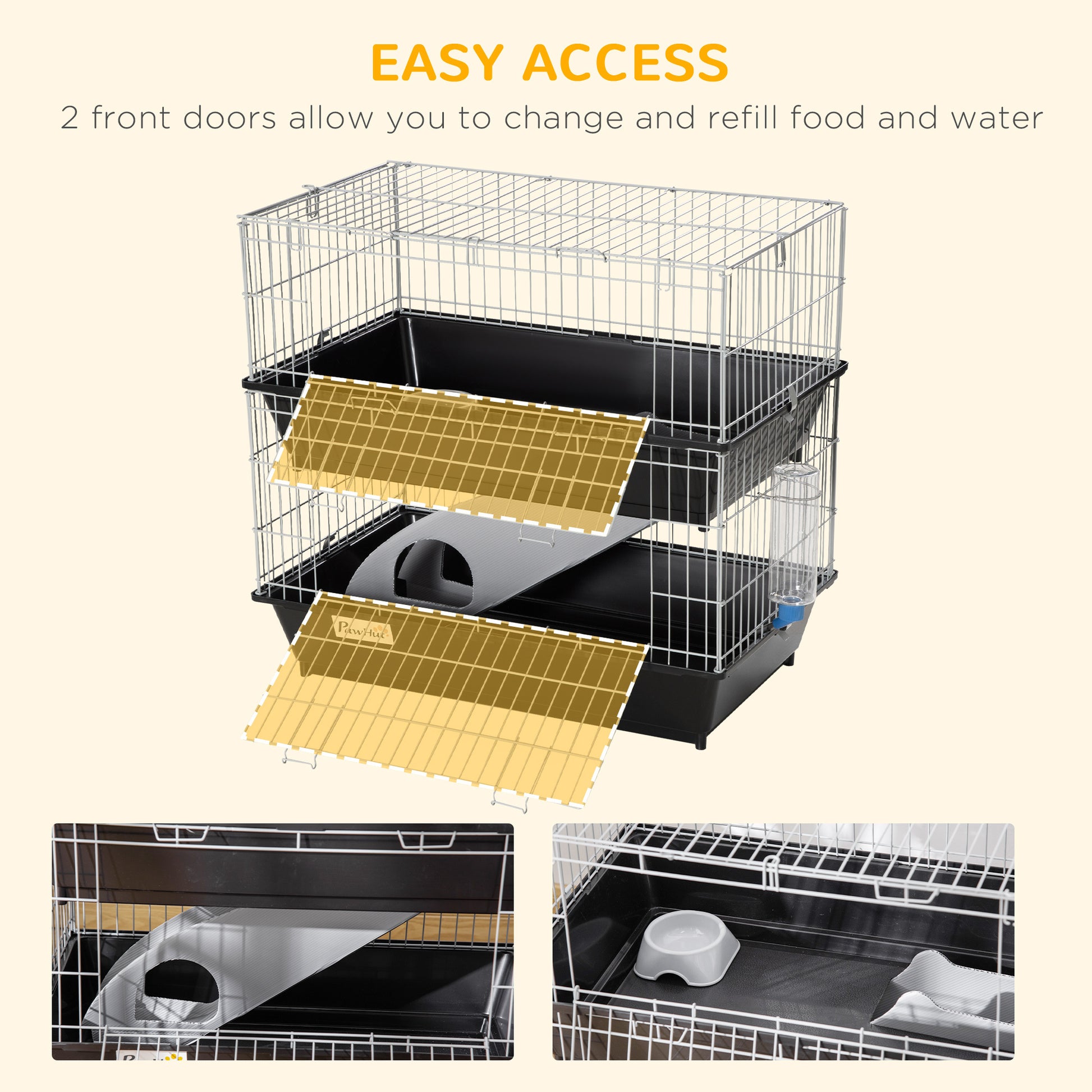 EASY ACCESS

2 front doors allow you to change and refill food and water

PawHut