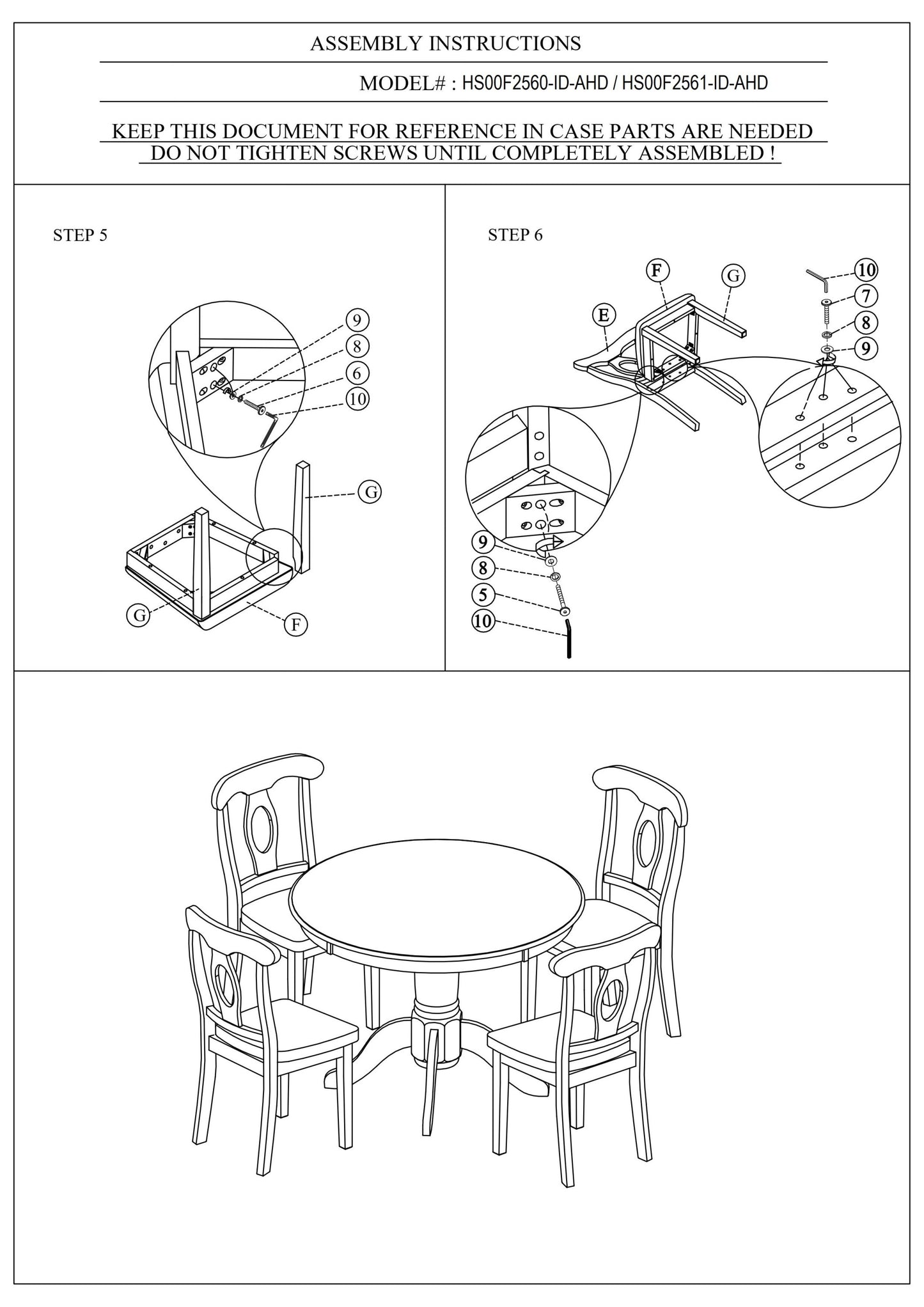 ASSEMBLY INSTRUCTIONS

MODEL# : HS00F2560-ID-AHD / HS00F2561-ID-AHD

KEEP THIS DOCUMENT FOR REFERENCE IN CASE PARTS ARE NEEDED
DO NOT TIGHTEN SCREWS UNTIL COMPLETELY ASSEMBLED !

STEP 5

9
8
6
10
G
G
F

STEP 6

F
G
E
10
7
8
9
9
8
5
10