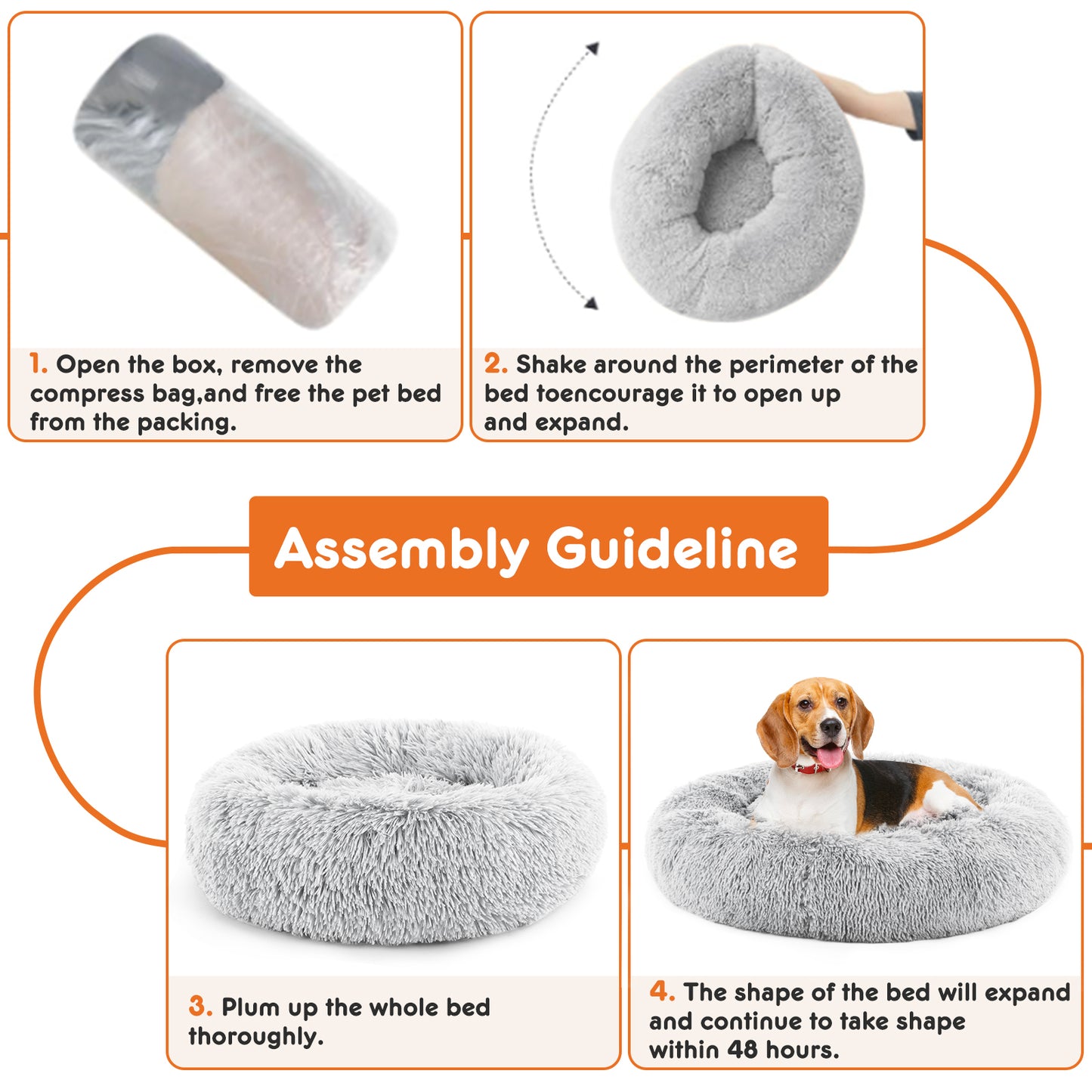 1. Open the box, remove the compress bag,and free the pet bed from the packing.

2. Shake around the perimeter of the bed toencourage it to open up and expand.

Assembly Guideline

3. Plum up the whole bed thoroughly.

4. The shape of the bed will expand and continue to take shape within 48 hours.