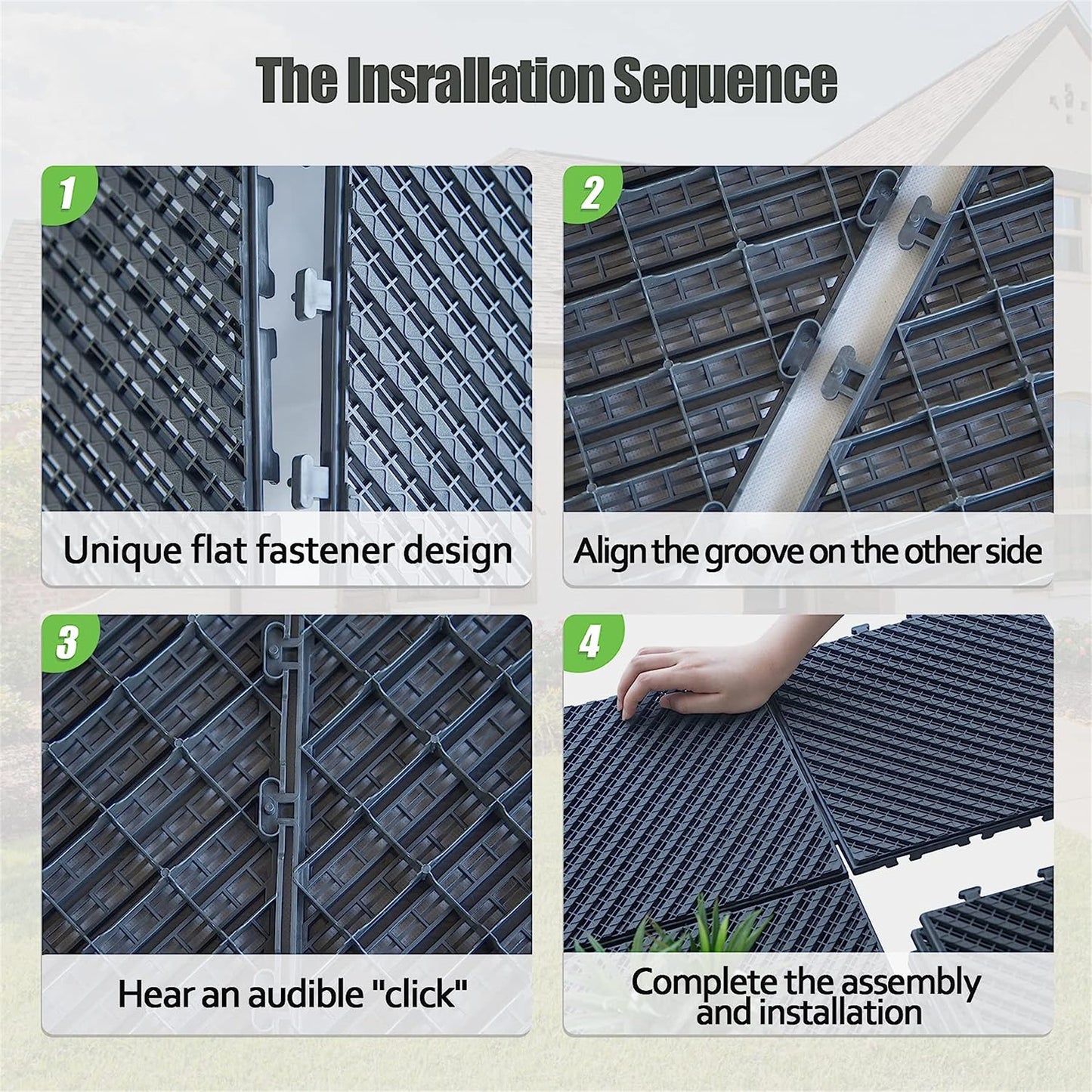 The Insrallation Sequence

1

Unique flat fastener design

2

Align the groove on the other side

3

Hear an audible "click"

4

Complete the assembly and installation