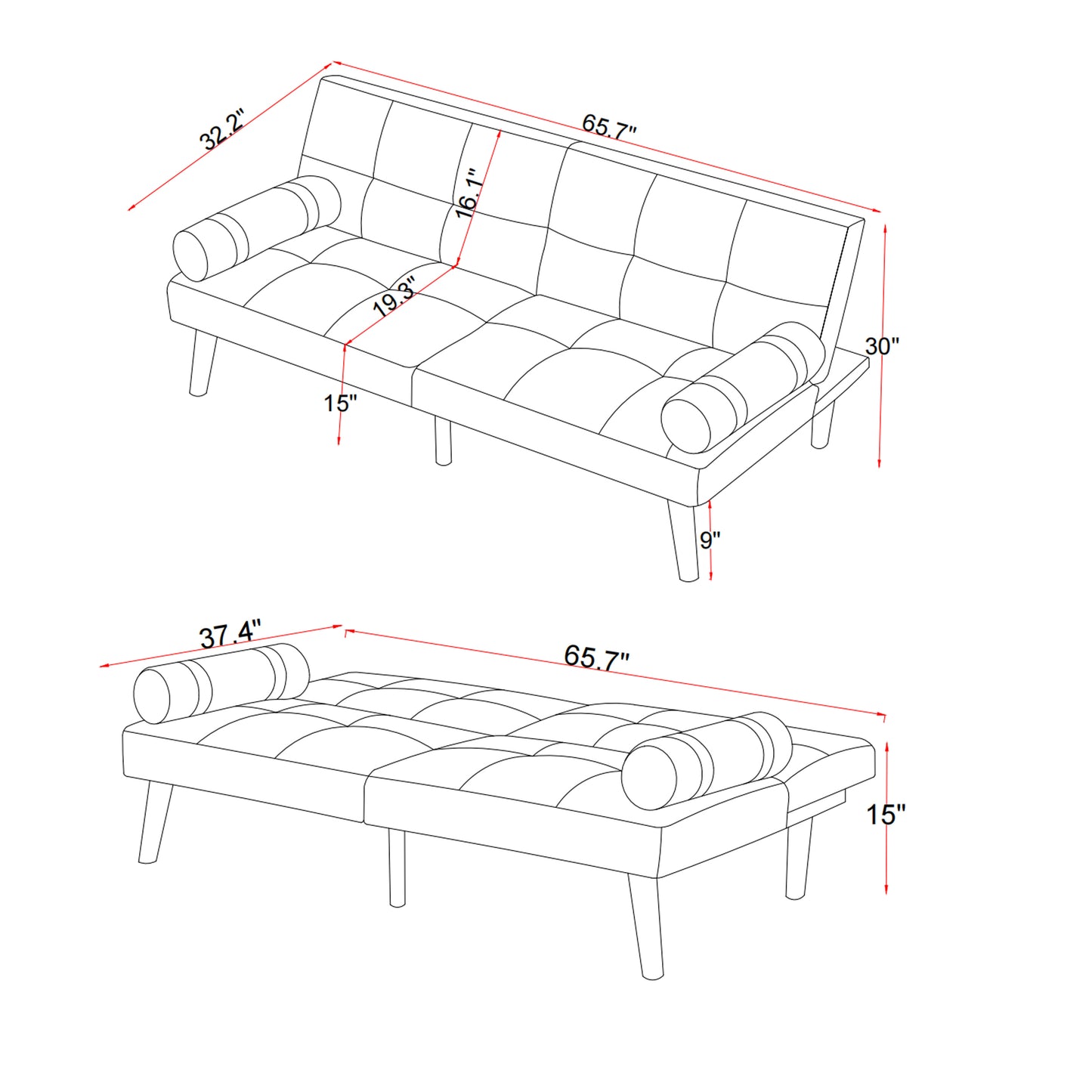 32.2"
65.7"
16.1"
19.3"
30"
15"
9"

37.4"
65.7"
15"