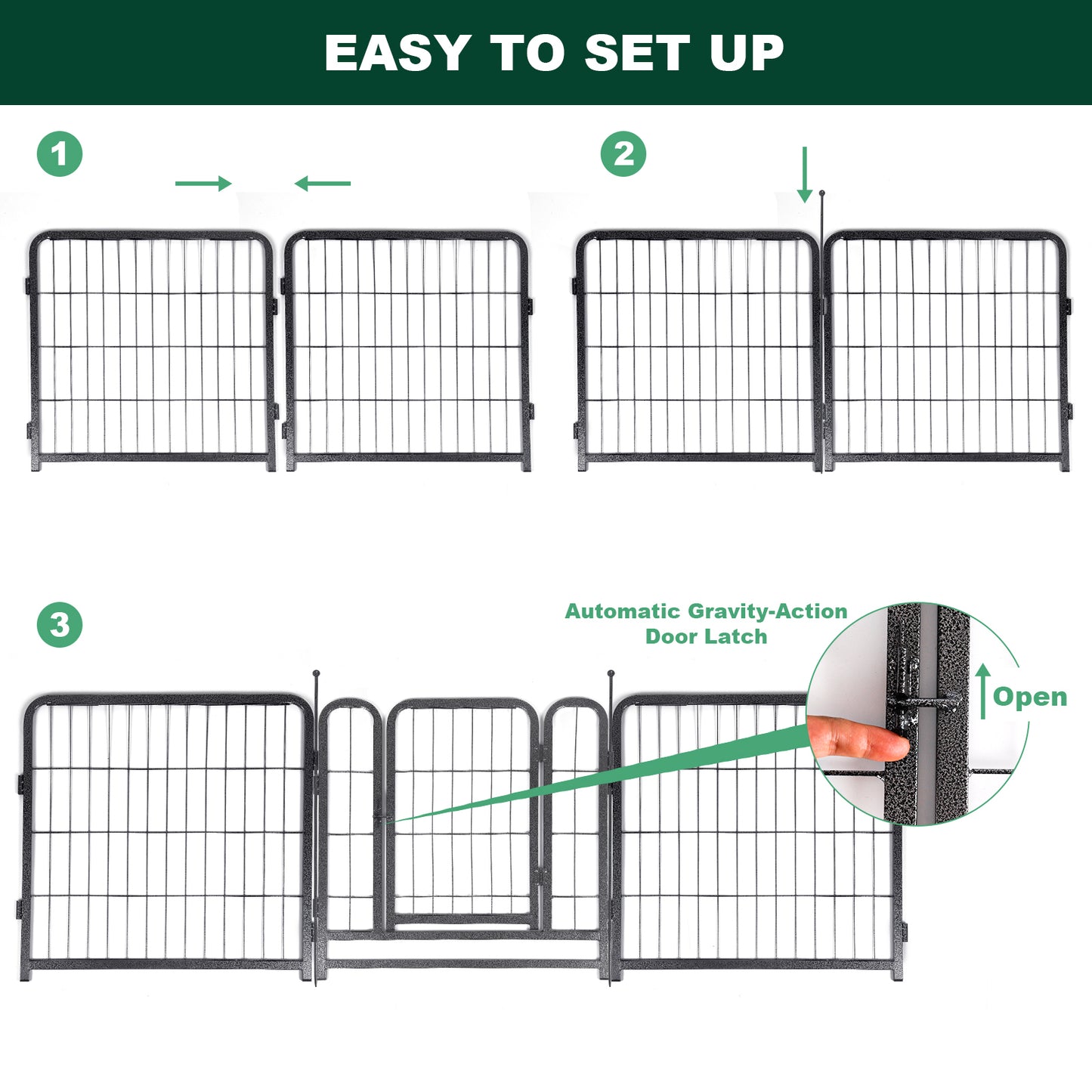 EASY TO SET UP

1

2

3

Automatic Gravity-Action Door Latch

Open