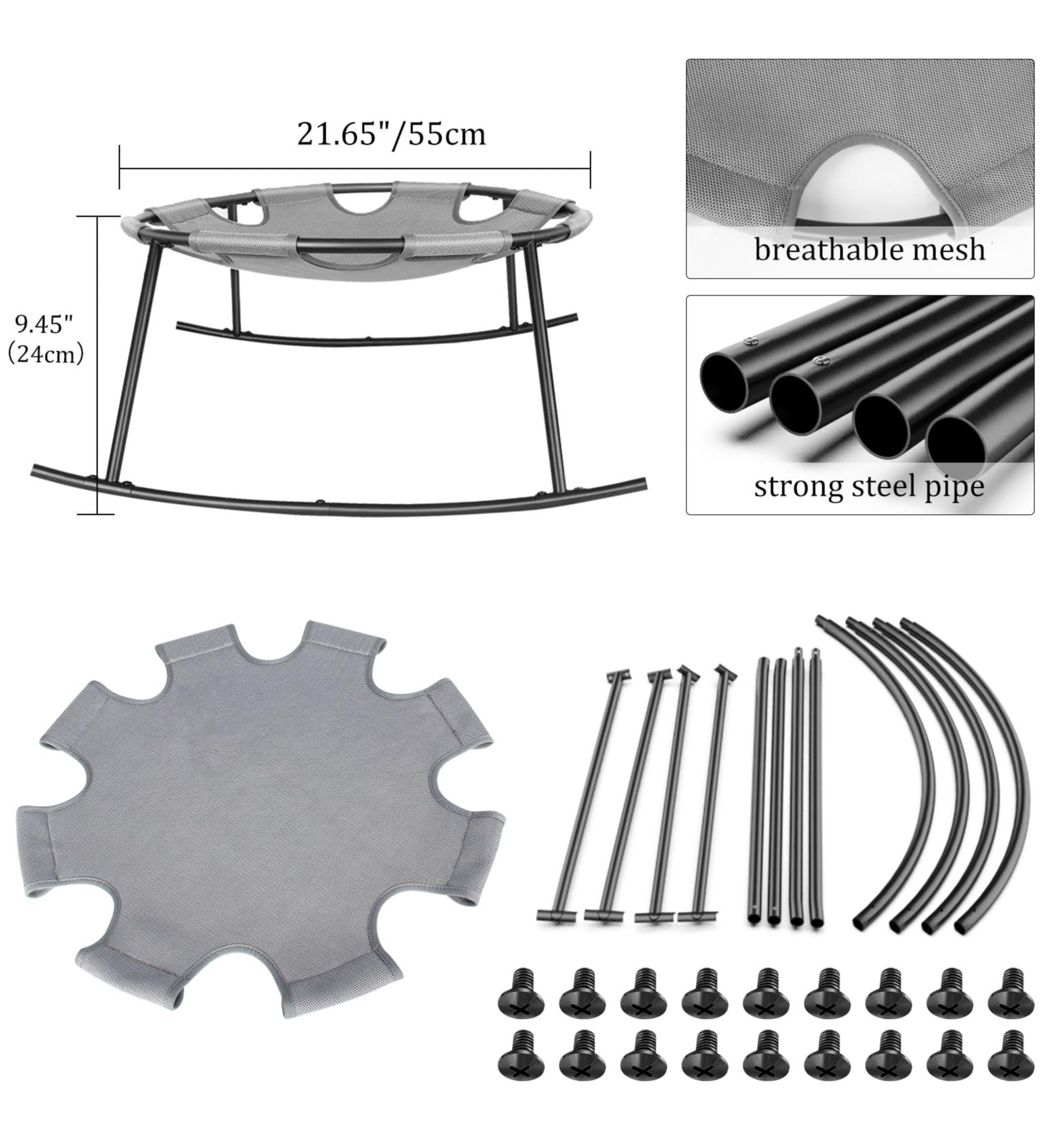 21.65"/55cm

9.45"
(24cm)

breathable mesh

strong steel pipe