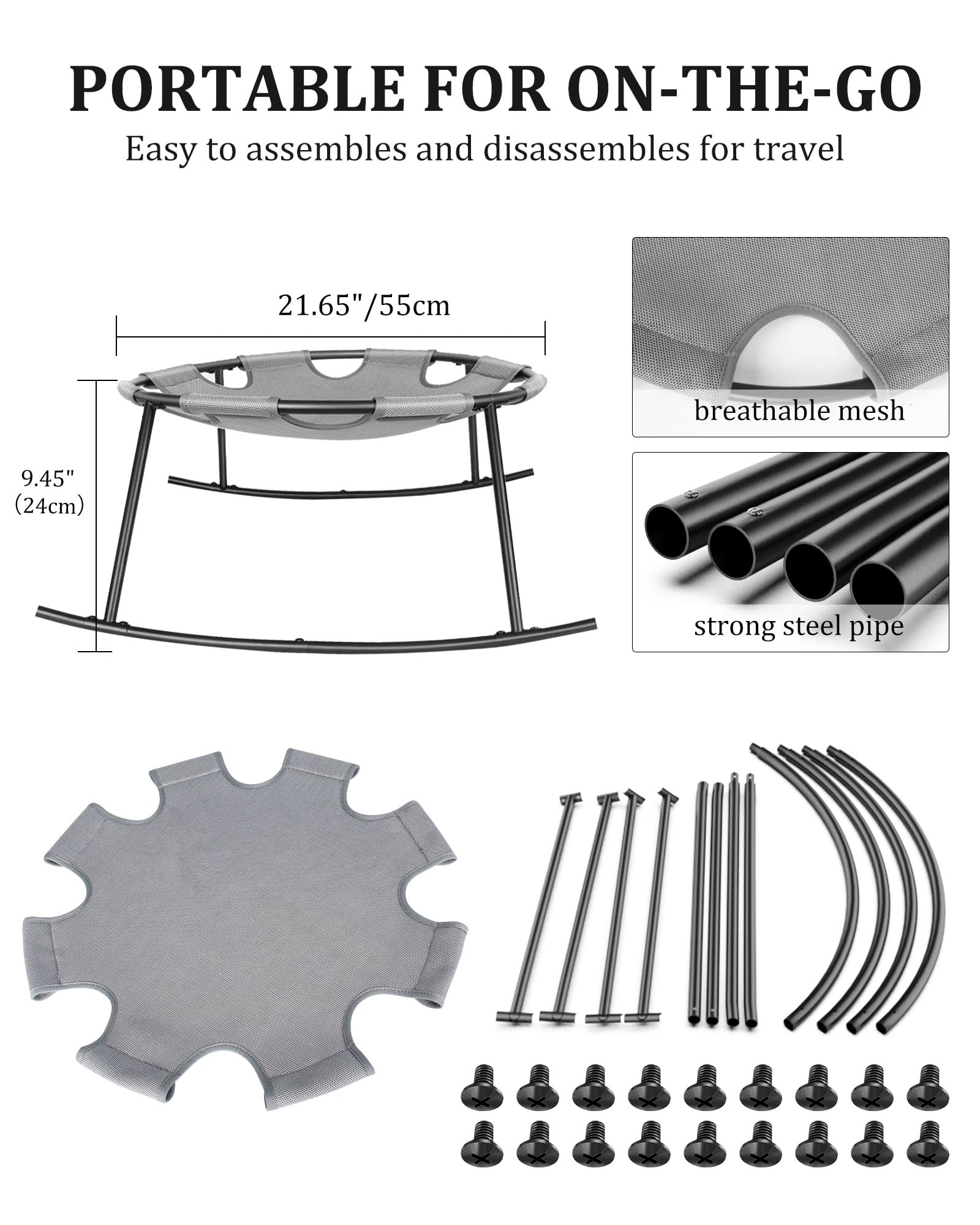 PORTABLE FOR ON-THE-GO

Easy to assembles and disassembles for travel

21.65"/55cm

9.45"
(24cm)

breathable mesh

strong steel pipe