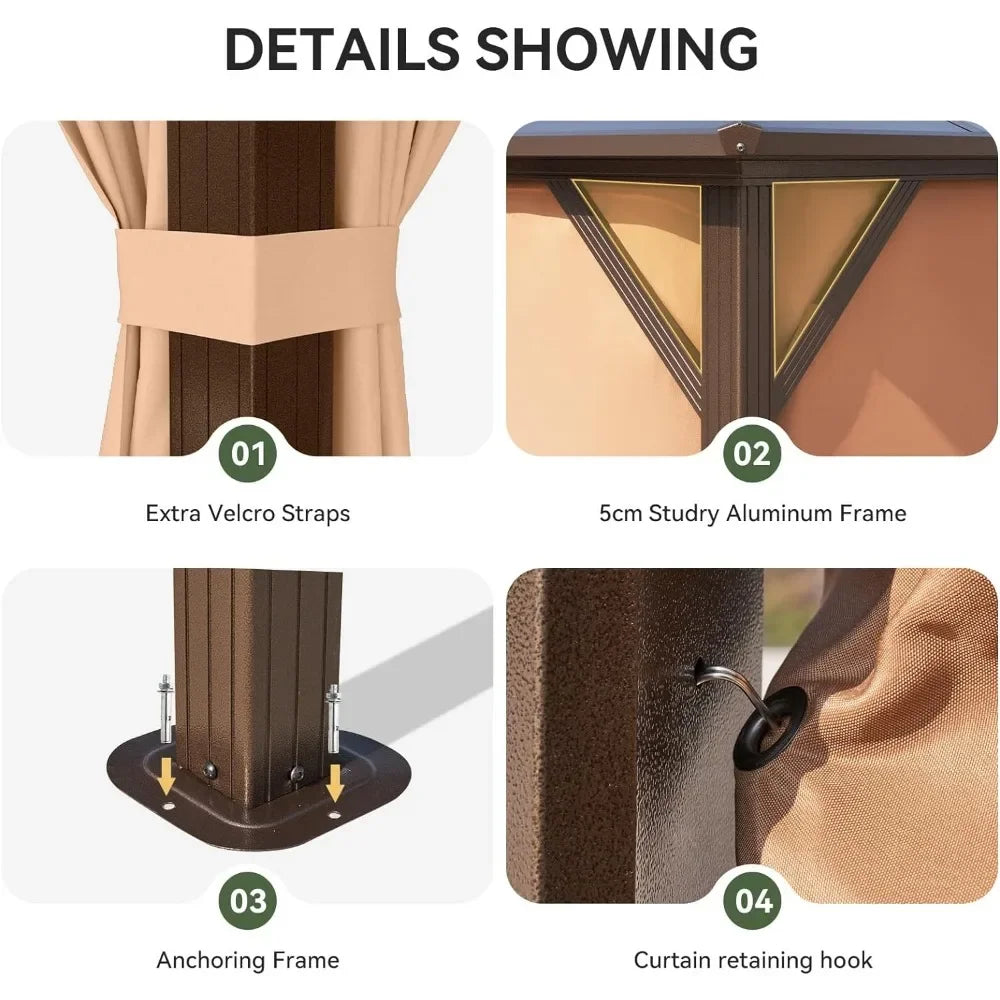 DETAILS SHOWING

01

Extra Velcro Straps

02

5cm Studry Aluminum Frame

03

Anchoring Frame

04

Curtain retaining hook