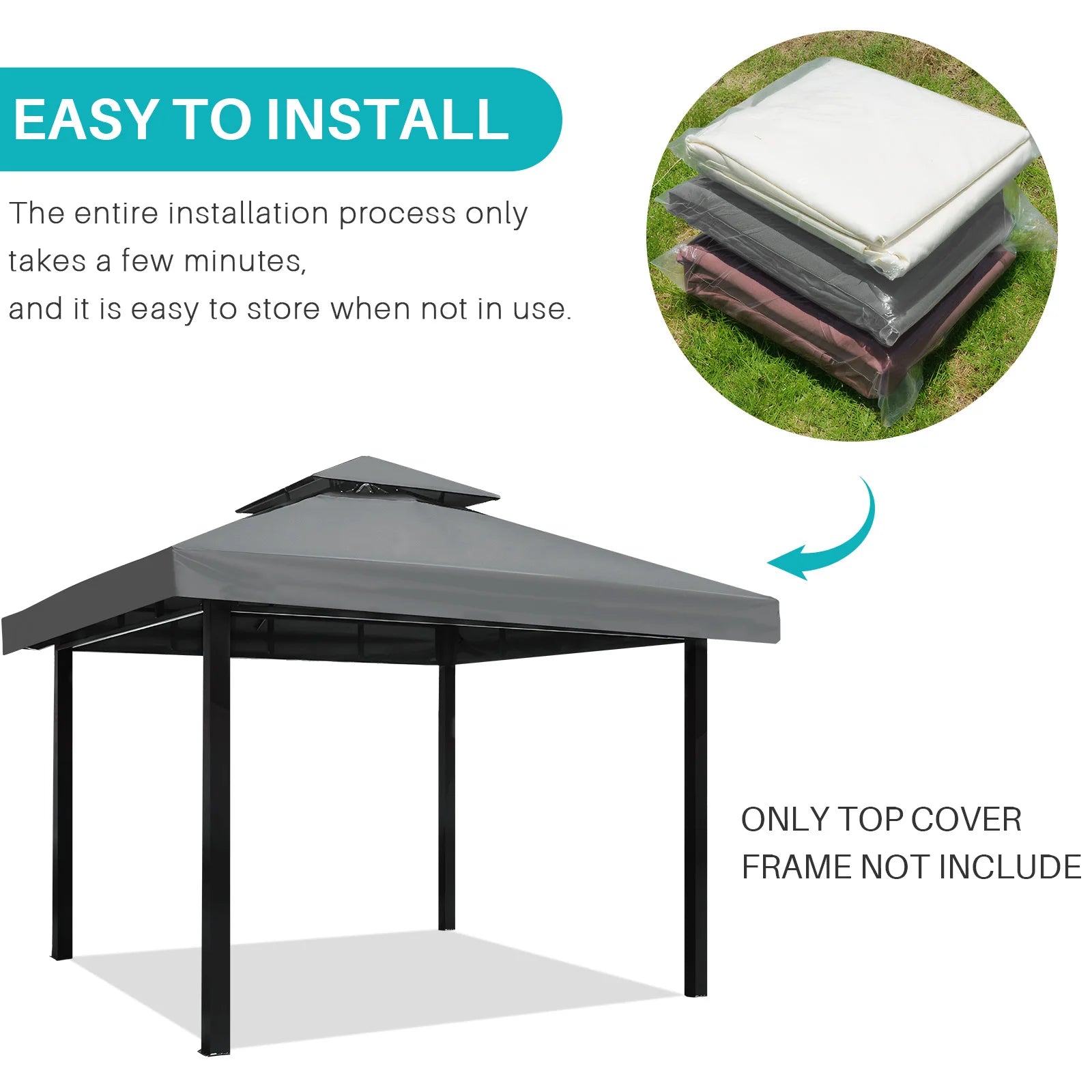 EASY TO INSTALL

The entire installation process only takes a few minutes,
and it is easy to store when not in use.

ONLY TOP COVER
FRAME NOT INCLUDE