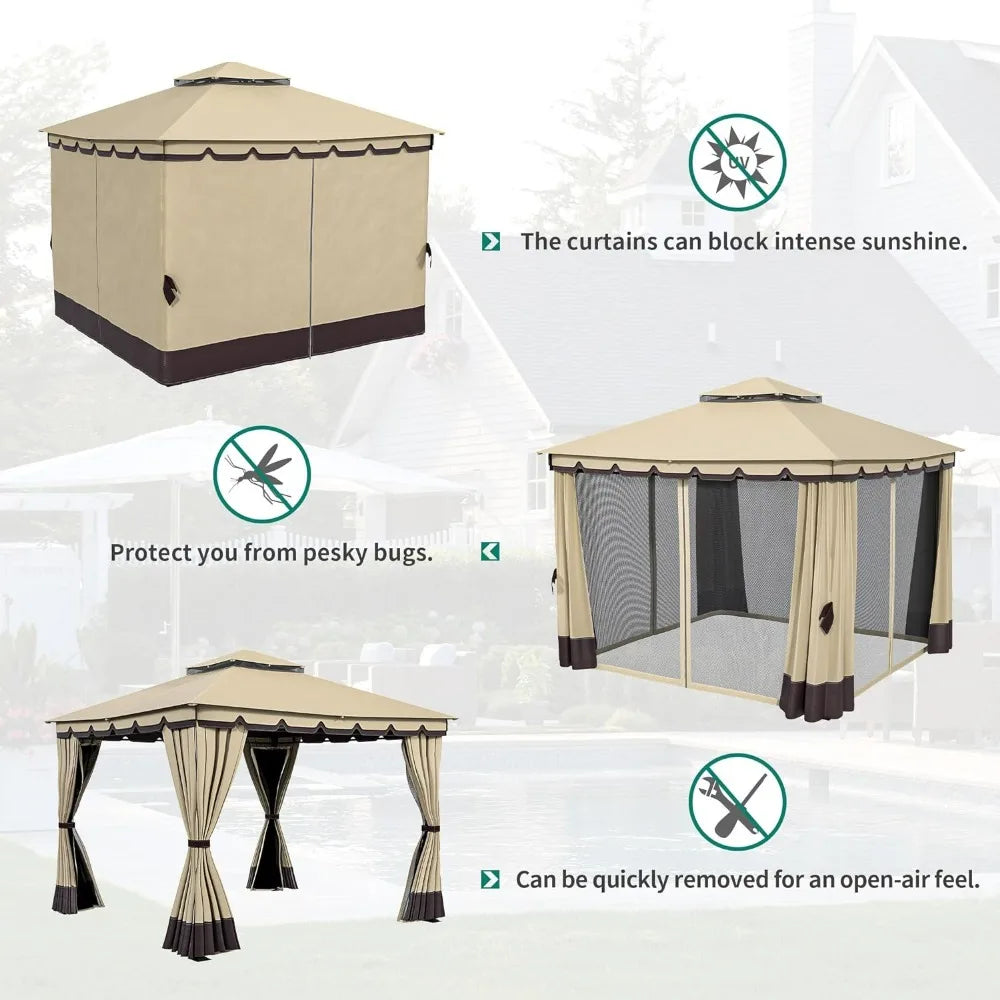 UV

The curtains can block intense sunshine.

Protect you from pesky bugs.

Can be quickly removed for an open-air feel.