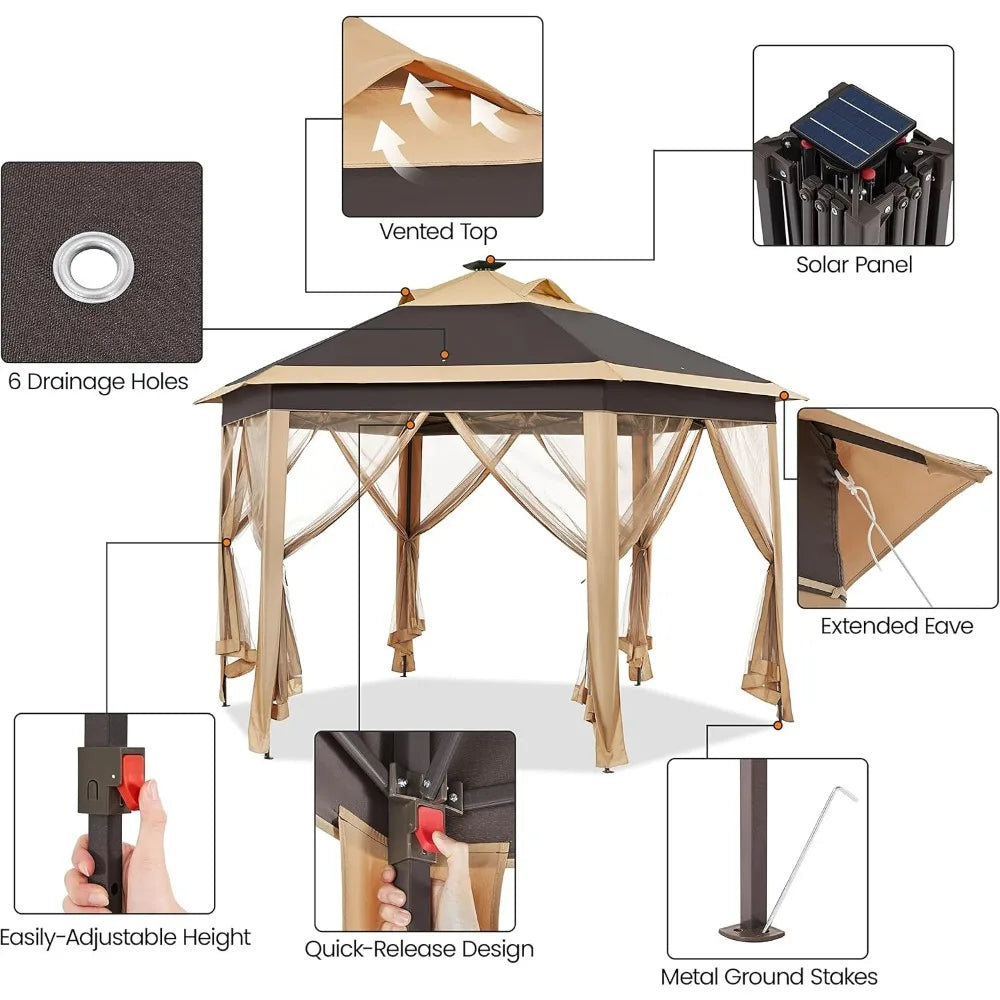 Vented Top

Solar Panel

6 Drainage Holes

Extended Eave

Easily-Adjustable Height

Quick-Release Design

Metal Ground Stakes