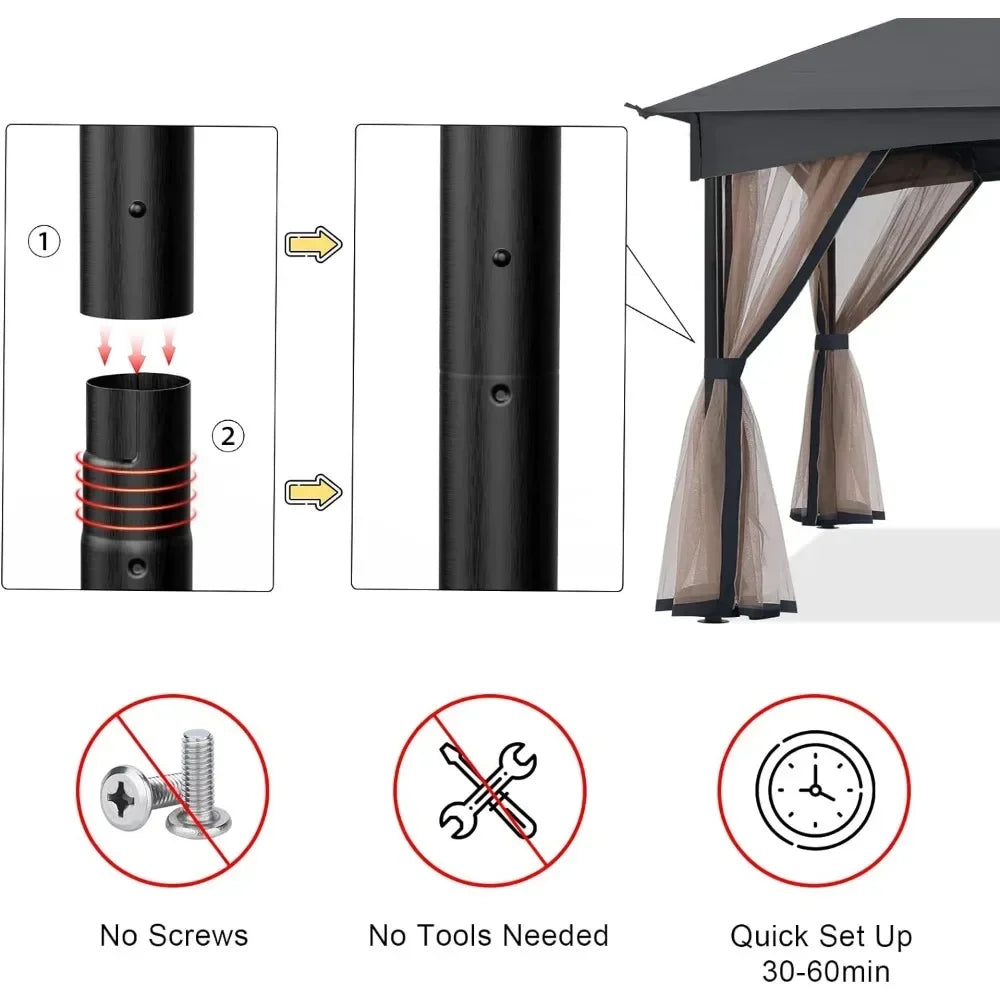 1

2

No Screws

No Tools Needed

Quick Set Up
30-60min