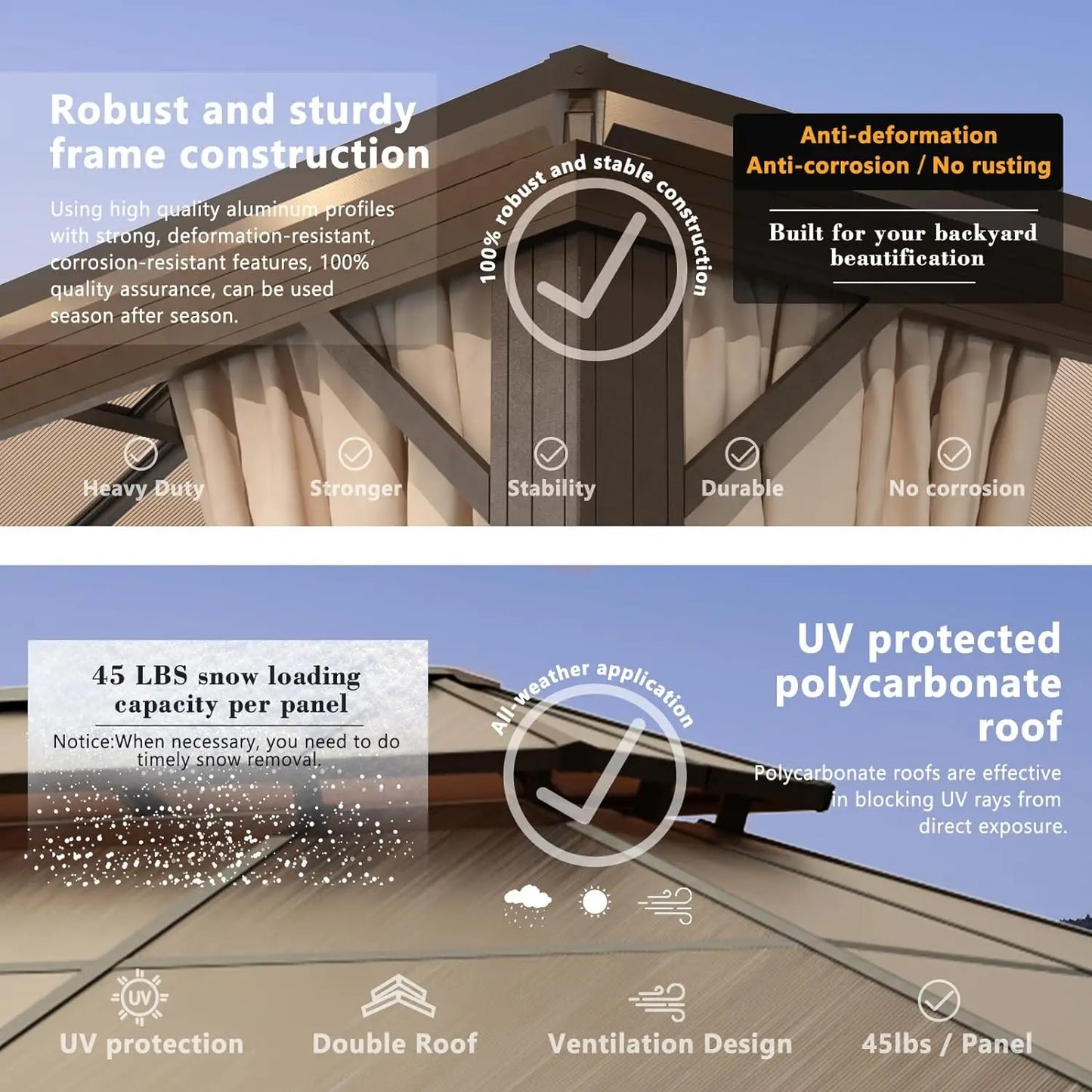 Robust and sturdy frame construction

Using high quality aluminum profiles with strong, deformation-resistant, corrosion-resistant features, 100% quality assurance, can be used season after season.

100% robust and stable construction

Anti-deformation
Anti-corrosion / No rusting

Built for your backyard beautification

Heavy Duty Stronger Stability Durable No corrosion

45 LBS snow loading capacity per panel

Notice:When necessary, you need to do timely snow removal.

All-weather application

UV protected polycarbonate roof

Polycarbonate roofs are effective in blocking UV rays from direct exposure.

UV

UV protection Double Roof Ventilation Design 45lbs / Panel