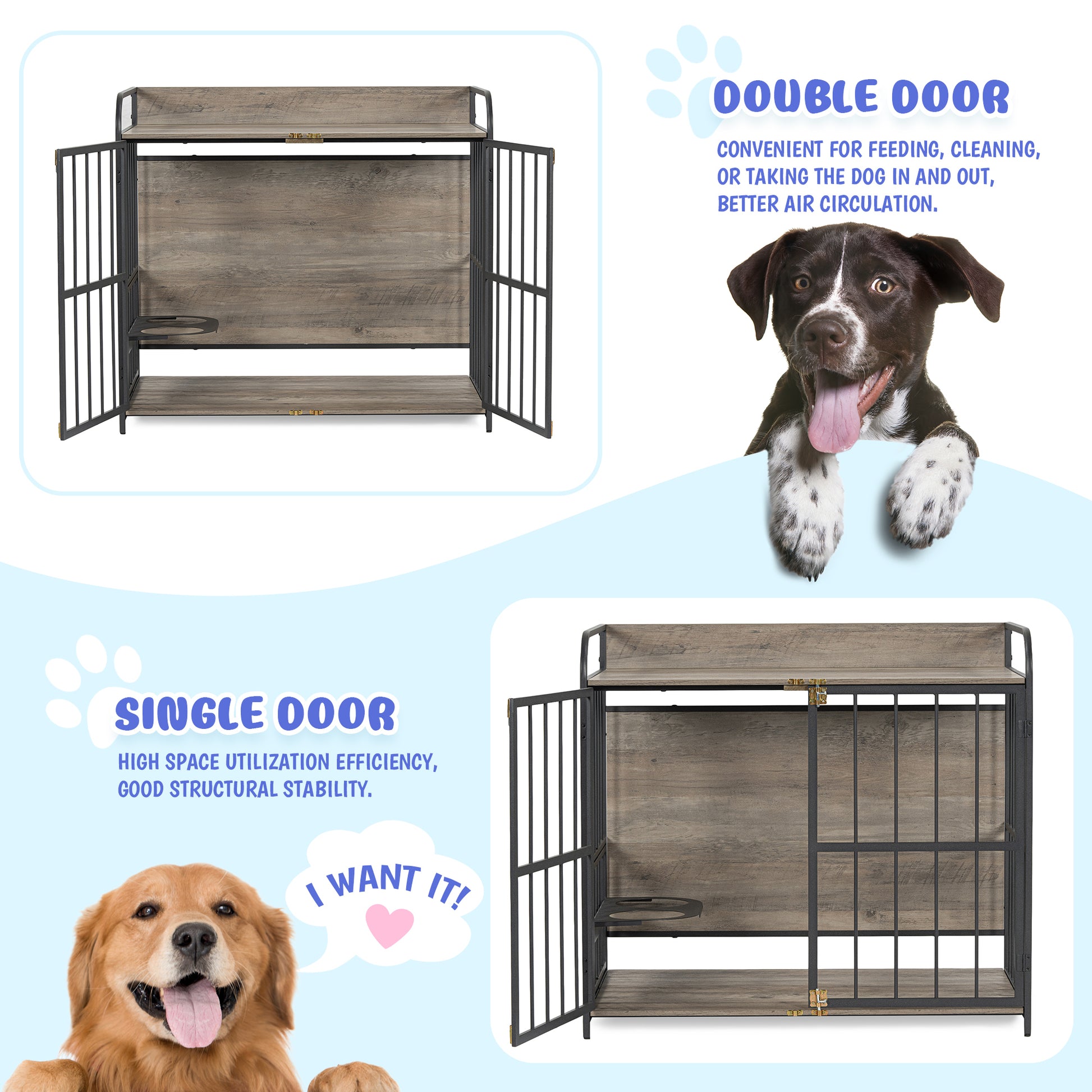 DOUBLE DOOR

CONVENIENT FOR FEEDING, CLEANING, OR TAKING THE DOG IN AND OUT, BETTER AIR CIRCULATION.

SINGLE DOOR

HIGH SPACE UTILIZATION EFFICIENCY, GOOD STRUCTURAL STABILITY.

I WANT IT!