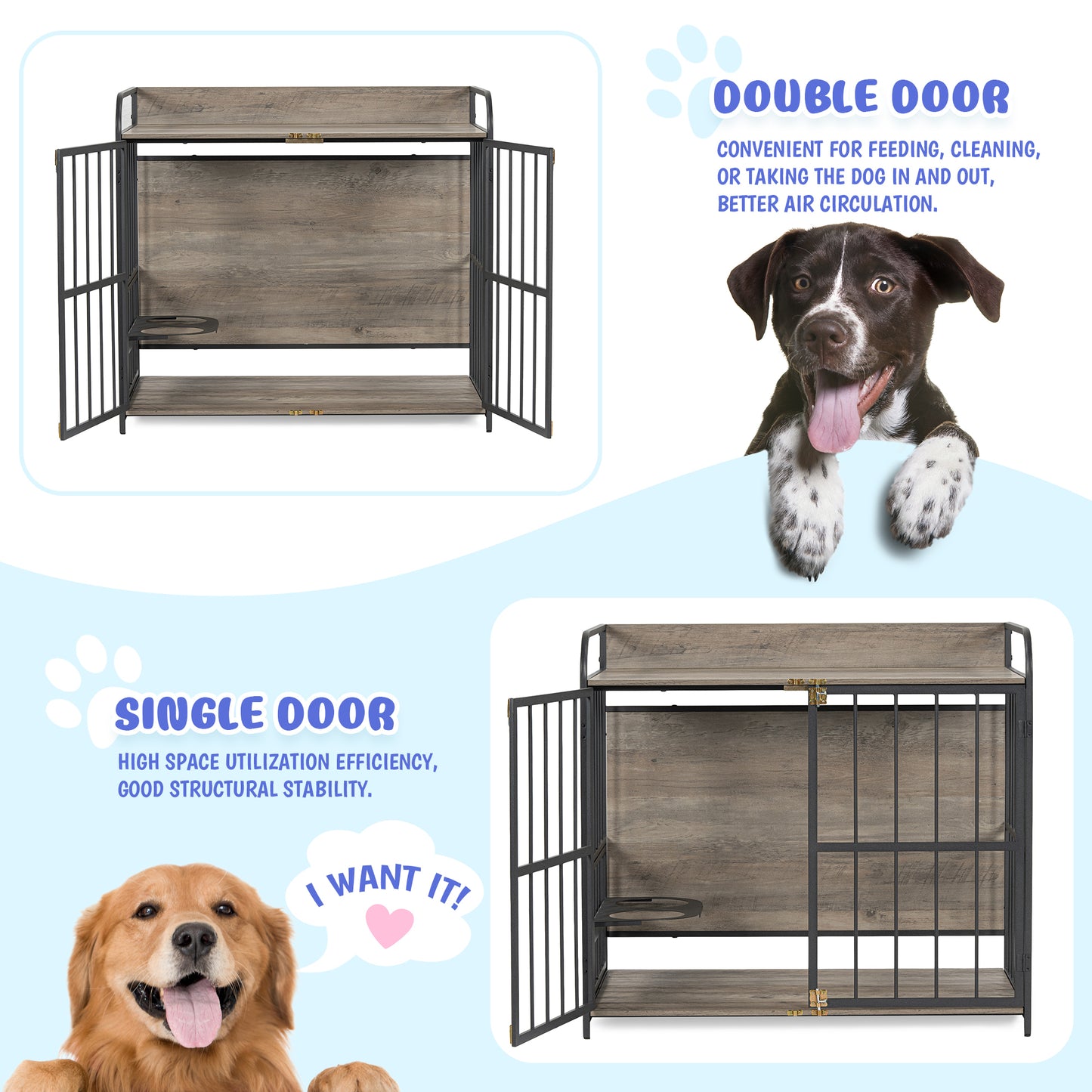 DOUBLE DOOR

CONVENIENT FOR FEEDING, CLEANING, OR TAKING THE DOG IN AND OUT, BETTER AIR CIRCULATION.

SINGLE DOOR

HIGH SPACE UTILIZATION EFFICIENCY, GOOD STRUCTURAL STABILITY.

I WANT IT!