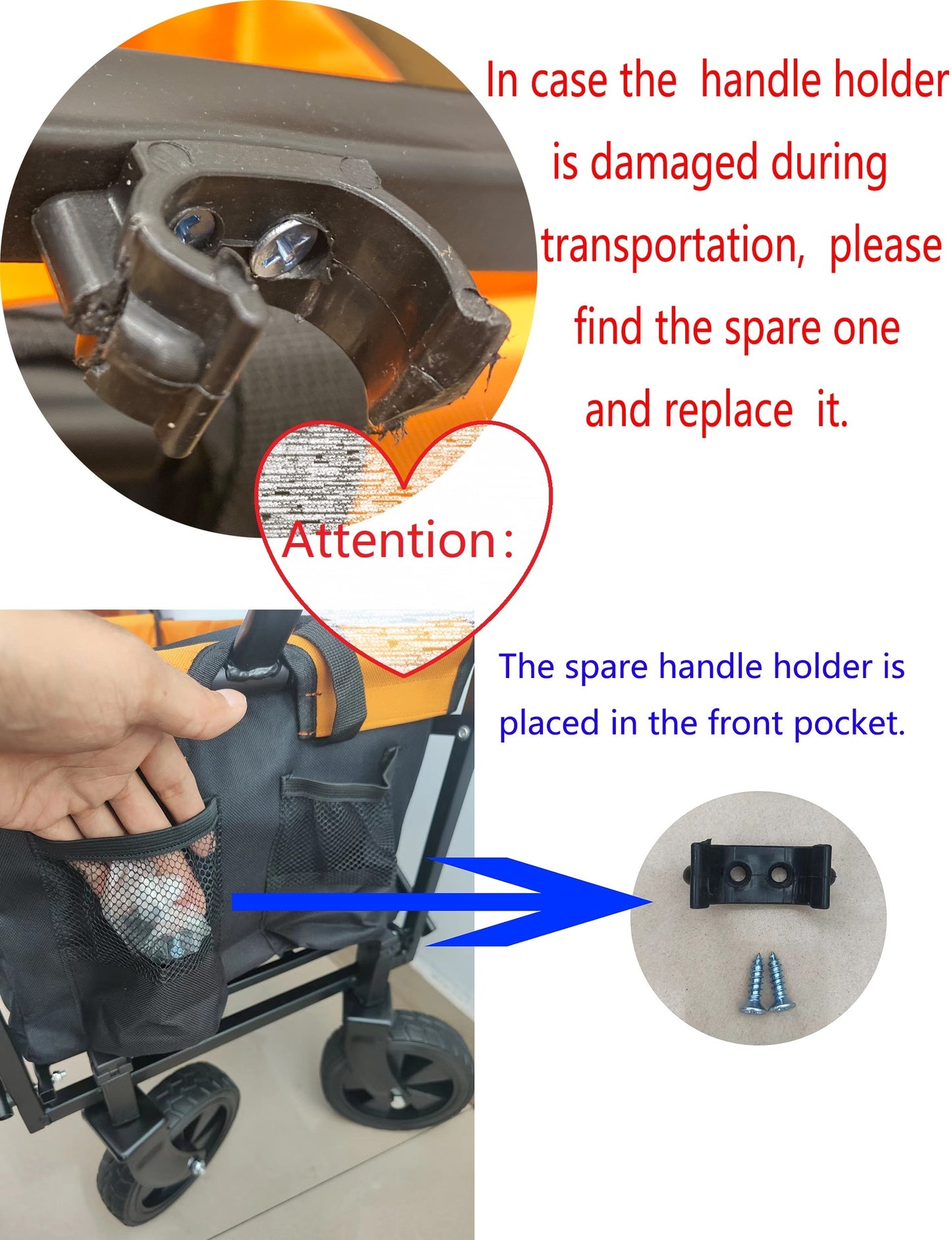 In case the handle holder is damaged during transportation, please find the spare one and replace it.

Attention：

The spare handle holder is placed in the front pocket.