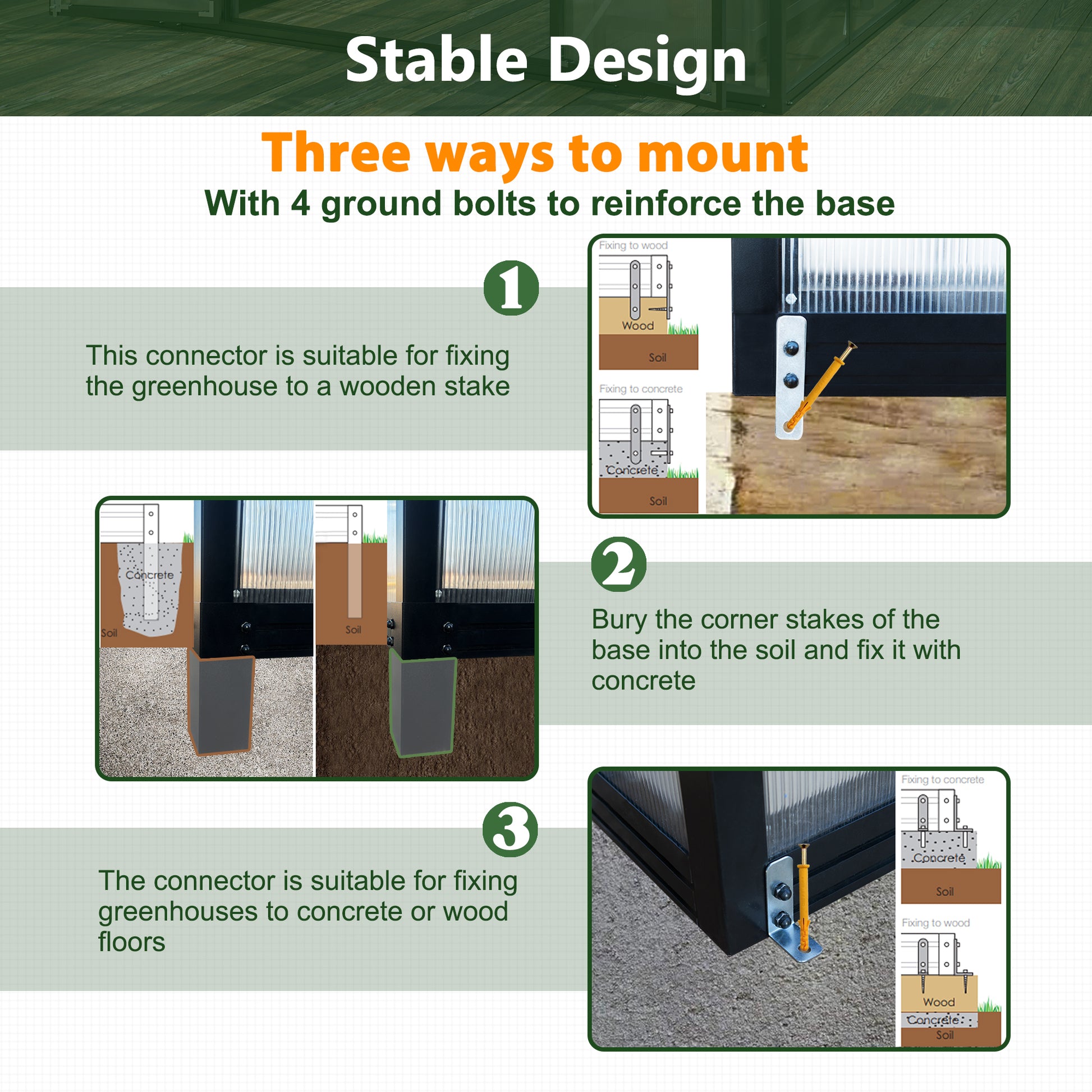 Stable Design

Three ways to mount

With 4 ground bolts to reinforce the base

1

This connector is suitable for fixing the greenhouse to a wooden stake

Fixing to wood

Wood

Soil

Fixing to concrete

Concrete

Soil

Concrete

Soil

Soil

2

Bury the corner stakes of the base into the soil and fix it with concrete

3

The connector is suitable for fixing greenhouses to concrete or wood floors

Fixing to concrete

Concrete

Soil

Fixing to wood

Wood

Concrete

Soil