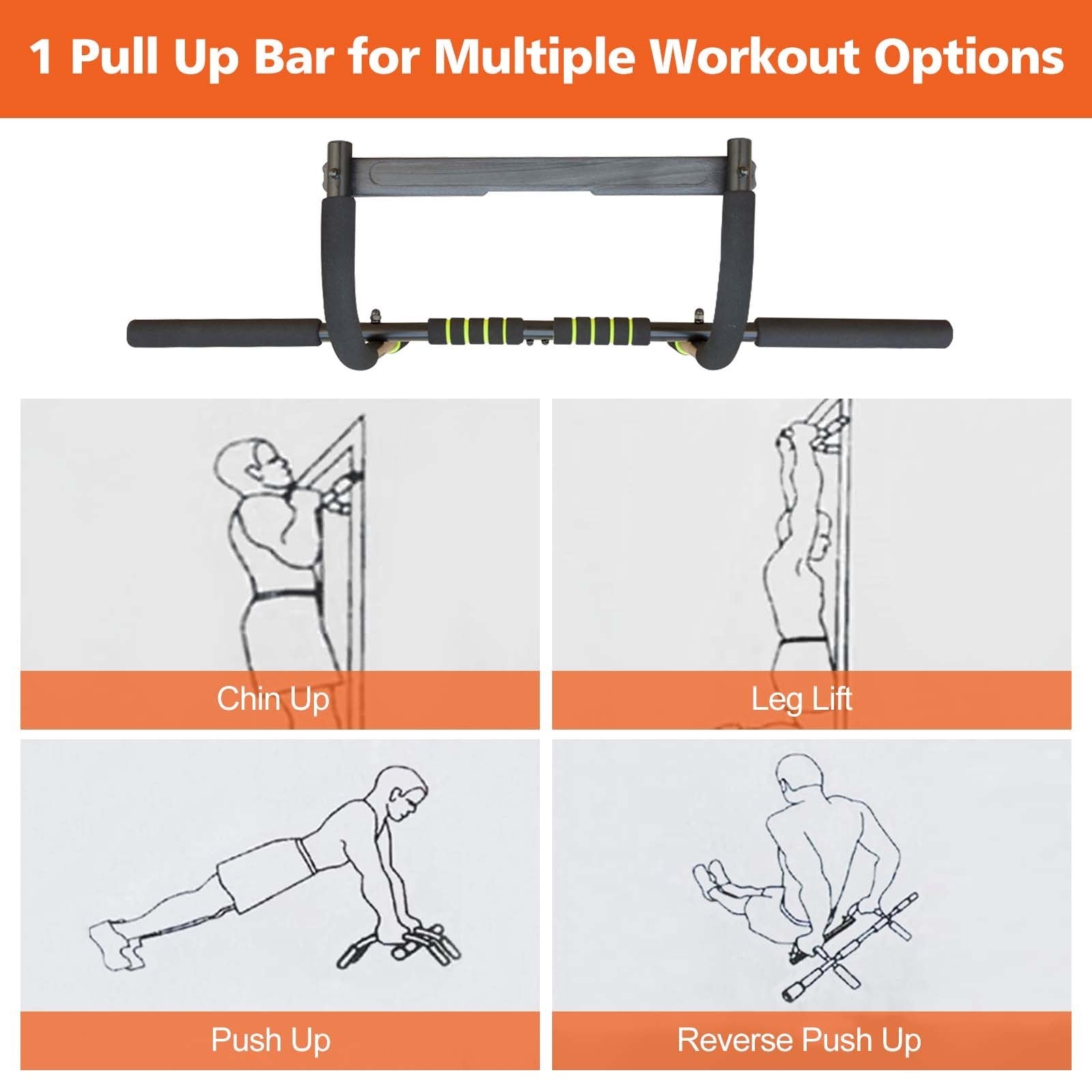 1 Pull Up Bar for Multiple Workout Options

Chin Up

Leg Lift

Push Up

Reverse Push Up