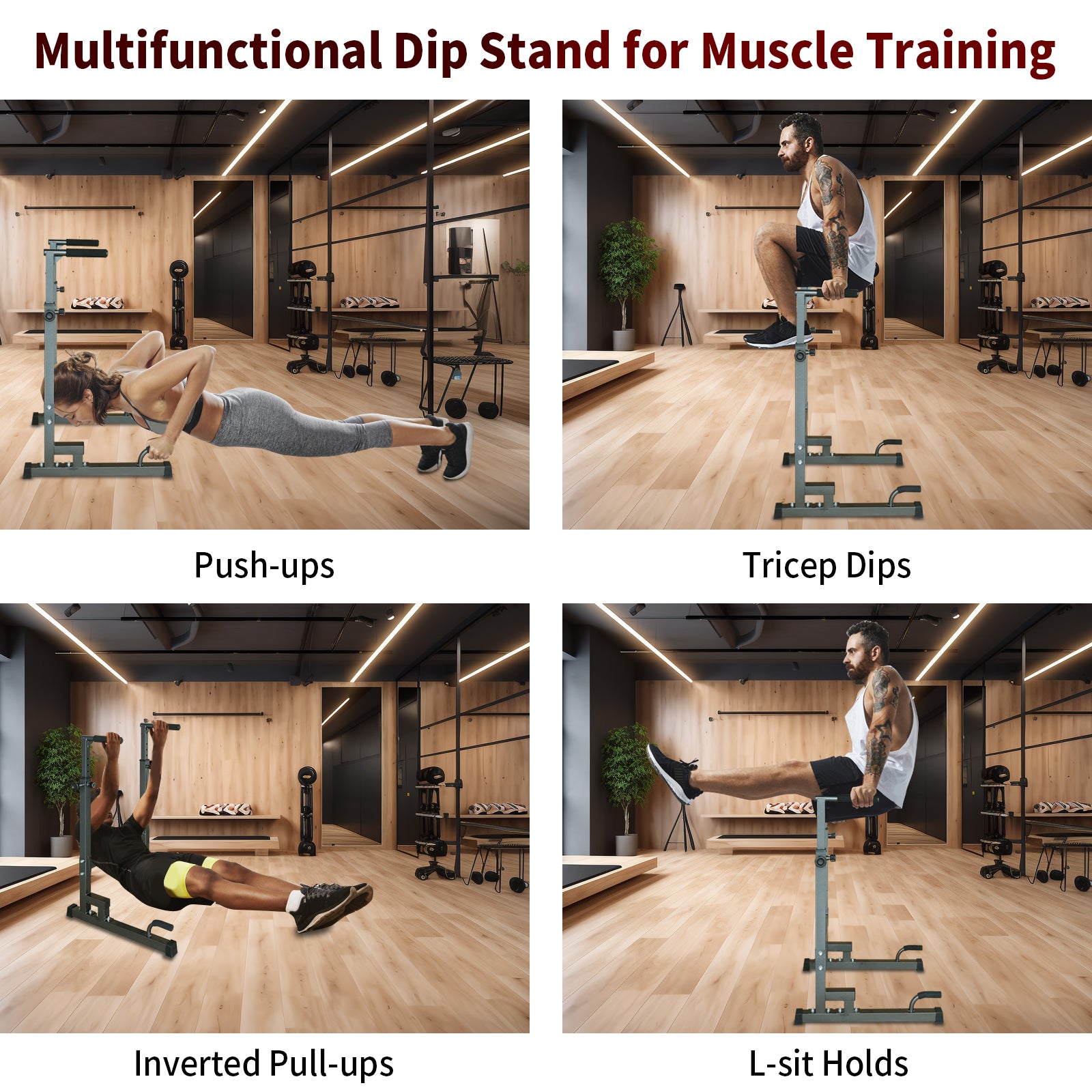 Multifunctional Dip Stand for Muscle Training

Push-ups

Tricep Dips

Inverted Pull-ups

L-sit Holds