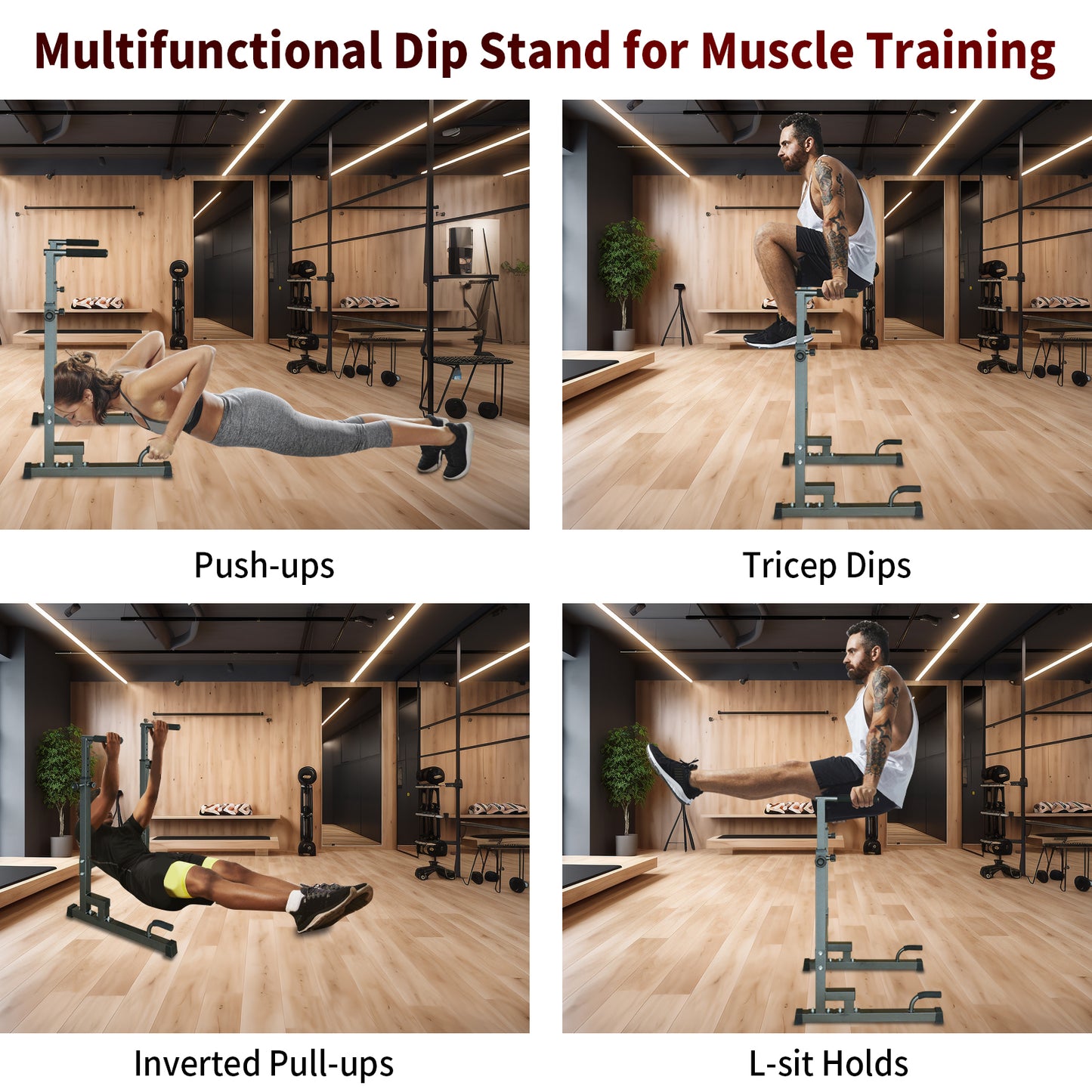 Multifunctional Dip Stand for Muscle Training

Push-ups

Tricep Dips

Inverted Pull-ups

L-sit Holds