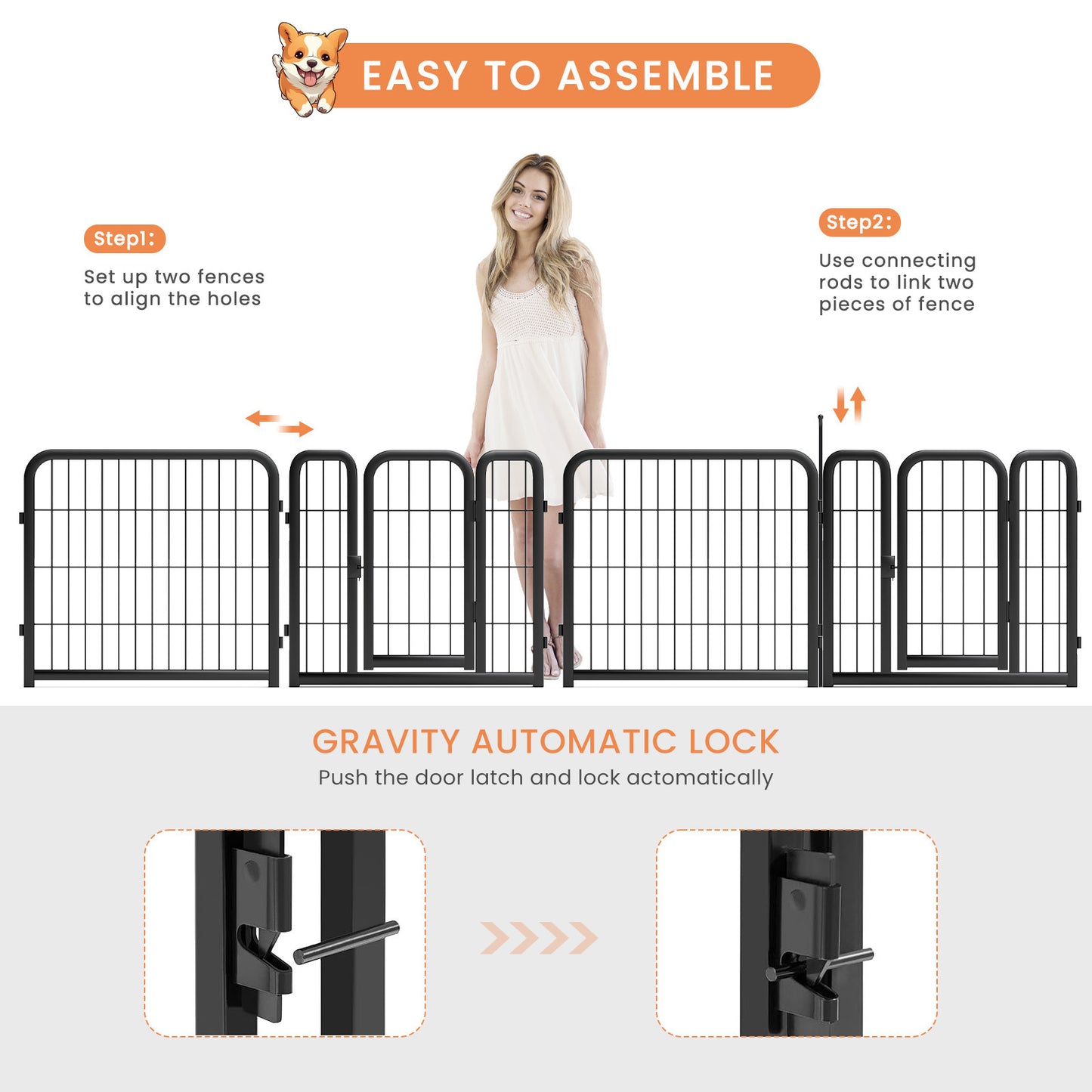 EASY TO ASSEMBLE

Step1:

Set up two fences to align the holes

Step2:

Use connecting rods to link two pieces of fence

GRAVITY AUTOMATIC LOCK

Push the door latch and lock actomatically