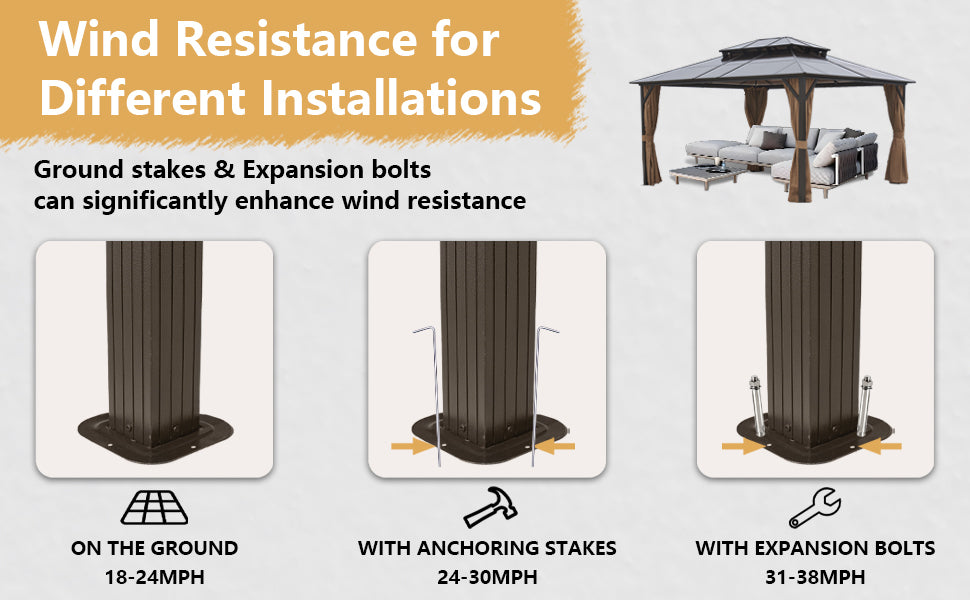 Wind Resistance for Different Installations

Ground stakes & Expansion bolts can significantly enhance wind resistance

ON THE GROUND
18-24MPH

WITH ANCHORING STAKES
24-30MPH

WITH EXPANSION BOLTS
31-38MPH