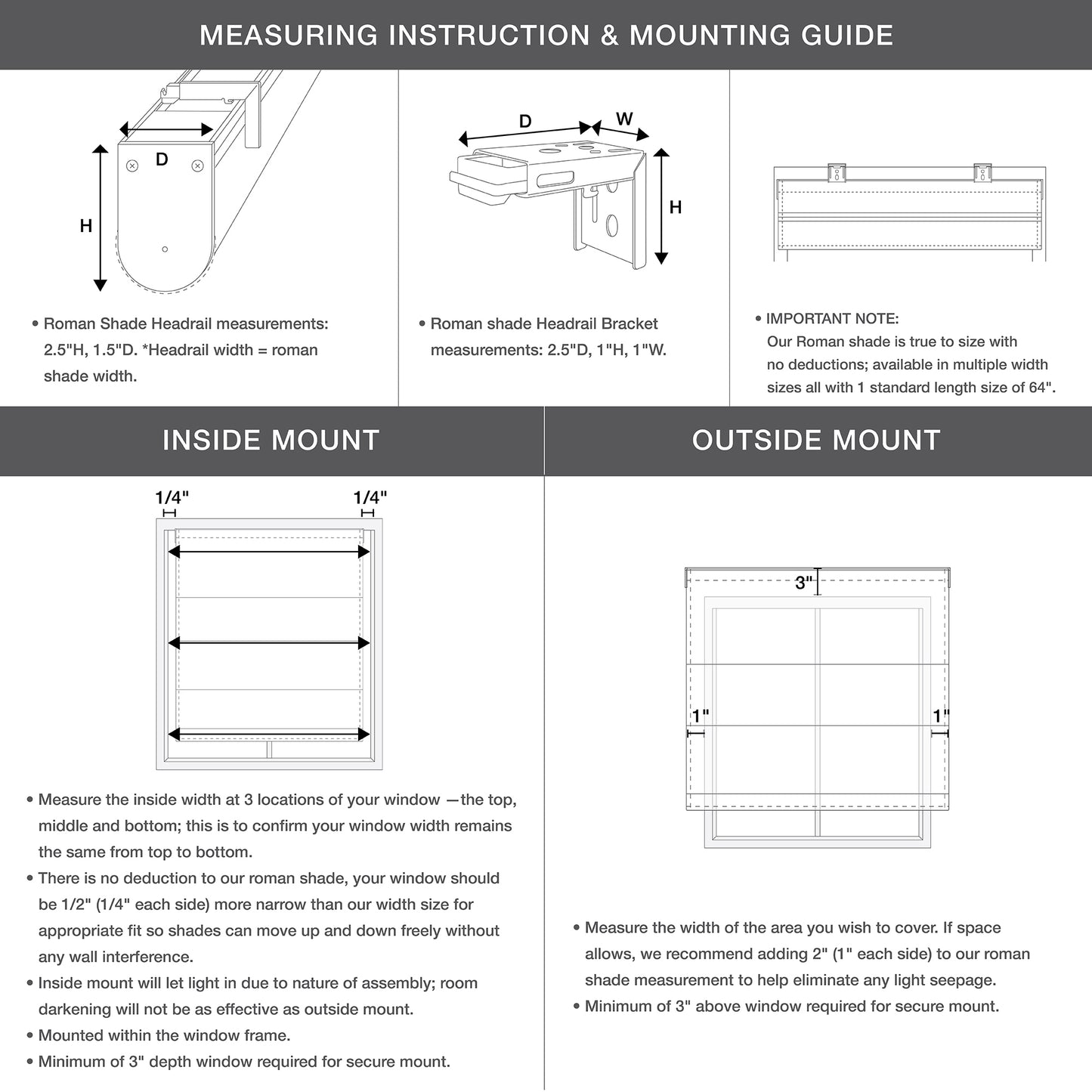 MEASURING INSTRUCTION & MOUNTING GUIDE

D

H

• Roman Shade Headrail measurements: 2.5"H, 1.5"D. *Headrail width = roman shade width.

D

W

H

• Roman shade Headrail Bracket measurements: 2.5"D, 1"H, 1"W.

• IMPORTANT NOTE:
Our Roman shade is true to size with no deductions; available in multiple width sizes all with 1 standard length size of 64".

INSIDE MOUNT

1/4"

1/4"

• Measure the inside width at 3 locations of your window —the top, middle and bottom; this is to confirm your window width remains the same from top to bottom.
• There is no deduction to our roman shade, your window should be 1/2" (1/4" each side) more narrow than our width size for appropriate fit so shades can move up and down freely without any wall interference.
• Inside mount will let light in due to nature of assembly; room darkening will not be as effective as outside mount.
• Mounted within the window frame.
• Minimum of 3" depth window required for secure mount.

OUTSIDE MOUNT

3"

1"

1"

• Measure the width of the area you wish to cover. If space allows, we recommend adding 2" (1" each side) to our roman shade measurement to help eliminate any light seepage.
• Minimum of 3" above window required for secure mount.