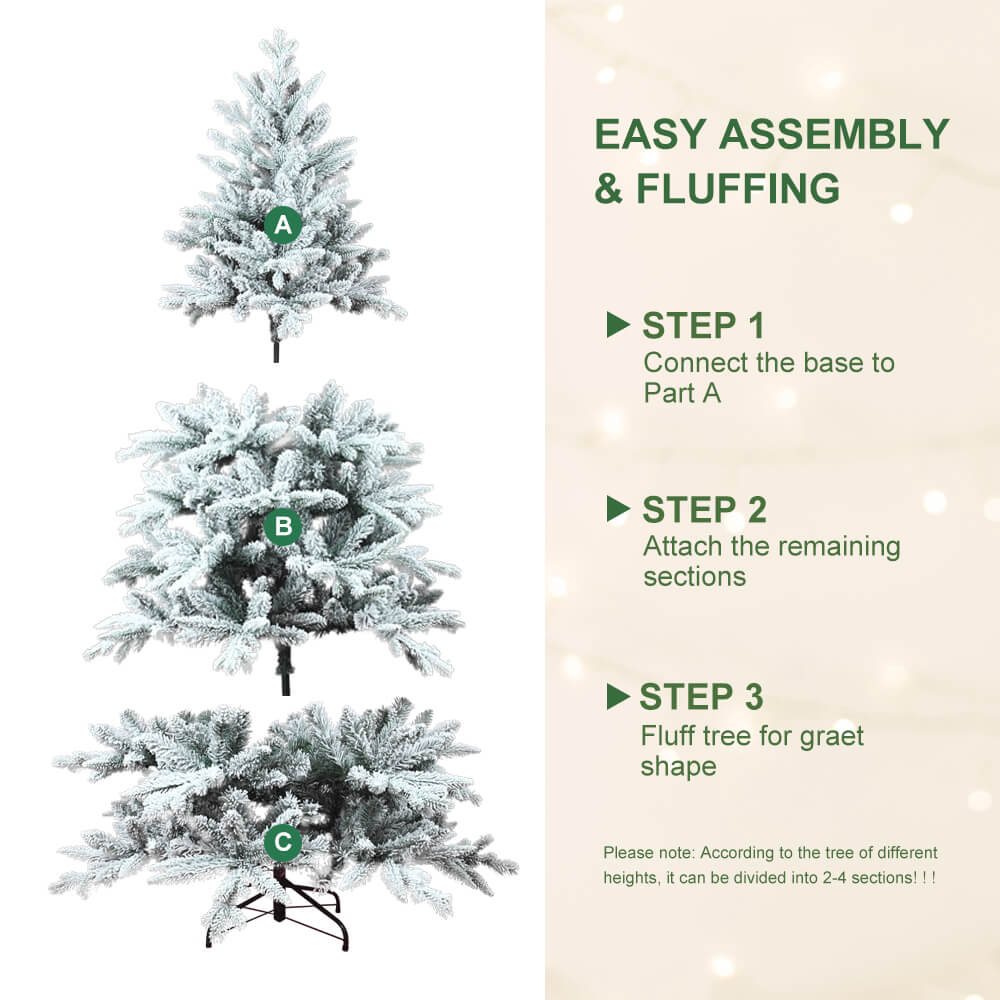 A

B

C

EASY ASSEMBLY & FLUFFING

▶ STEP 1
Connect the base to Part A

▶ STEP 2
Attach the remaining sections

▶ STEP 3
Fluff tree for graet shape

Please note: According to the tree of different heights, it can be divided into 2-4 sections! ! !