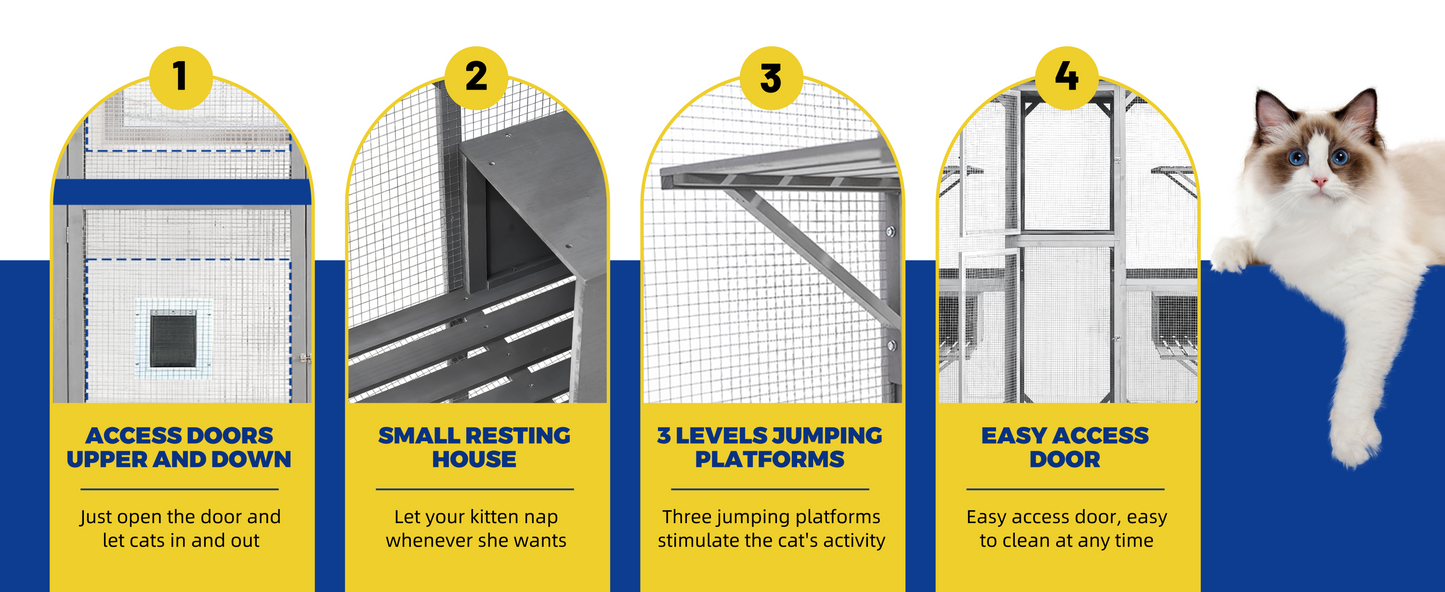 1

ACCESS DOORS UPPER AND DOWN

Just open the door and let cats in and out

2

SMALL RESTING HOUSE

Let your kitten nap whenever she wants

3

3 LEVELS JUMPING PLATFORMS

Three jumping platforms stimulate the cat's activity

4

EASY ACCESS DOOR

Easy access door, easy to clean at any time