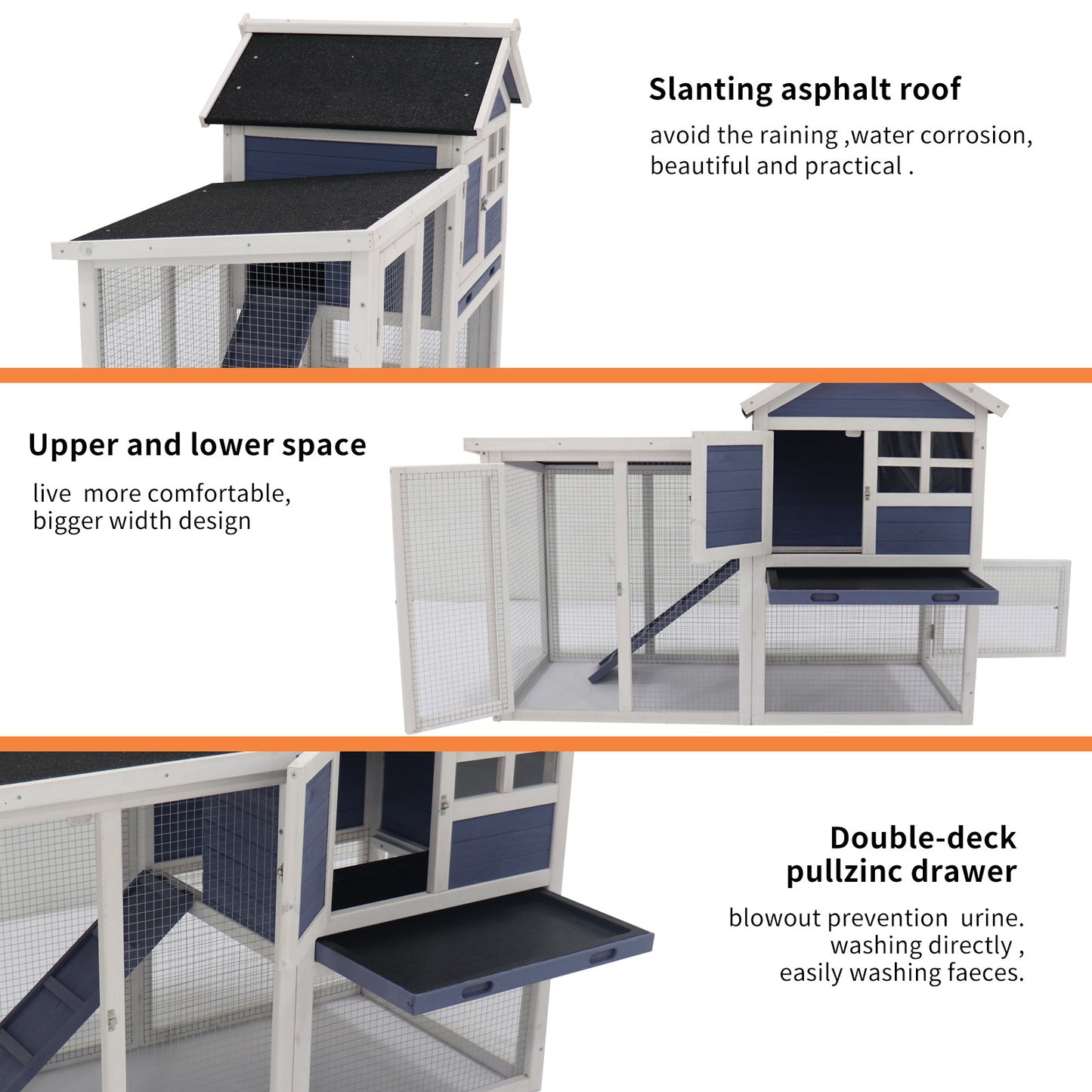 Slanting asphalt roof

avoid the raining ,water corrosion, beautiful and practical .

Upper and lower space

live  more comfortable, bigger width design

Double-deck pullzinc drawer

blowout prevention  urine. washing directly , easily washing faeces.