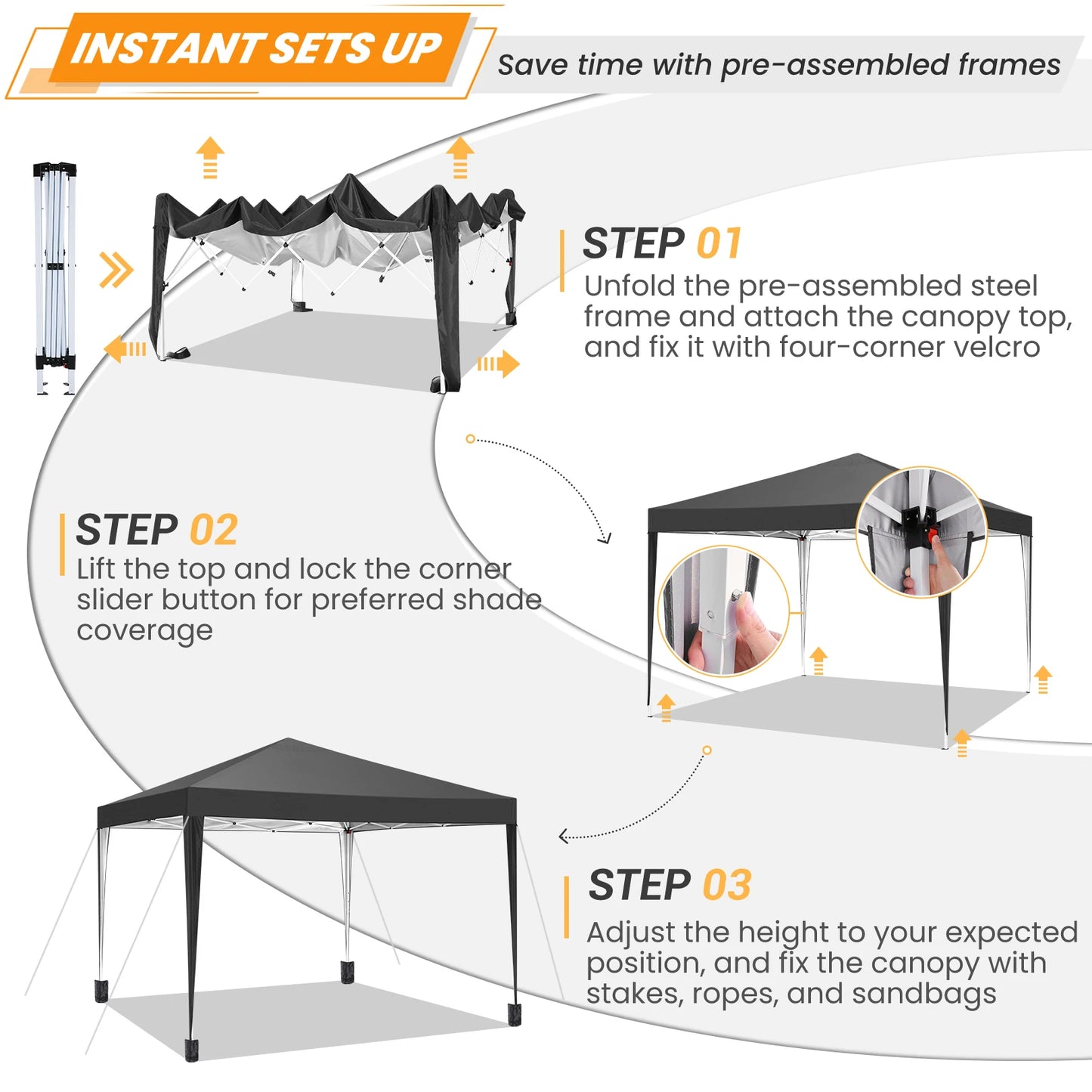 INSTANT SETS UP

Save time with pre-assembled frames

STEP 01
Unfold the pre-assembled steel frame and attach the canopy top, and fix it with four-corner velcro

STEP 02
Lift the top and lock the corner slider button for preferred shade coverage

STEP 03
Adjust the height to your expected position, and fix the canopy with stakes, ropes, and sandbags