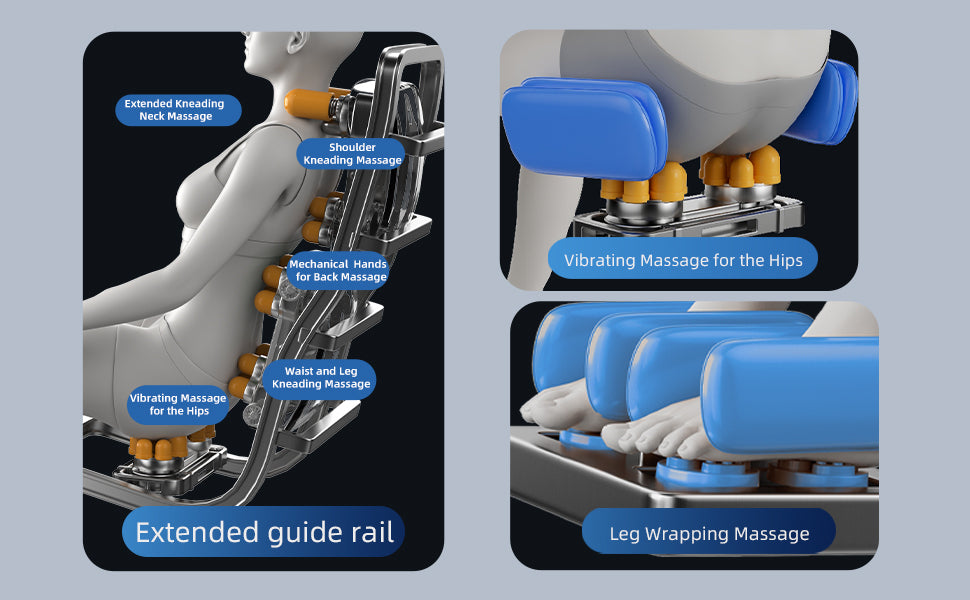 Extended Kneading Neck Massage

Shoulder Kneading Massage

Mechanical Hands for Back Massage

Waist and Leg Kneading Massage

Vibrating Massage for the Hips

Extended guide rail

Vibrating Massage for the Hips

Leg Wrapping Massage