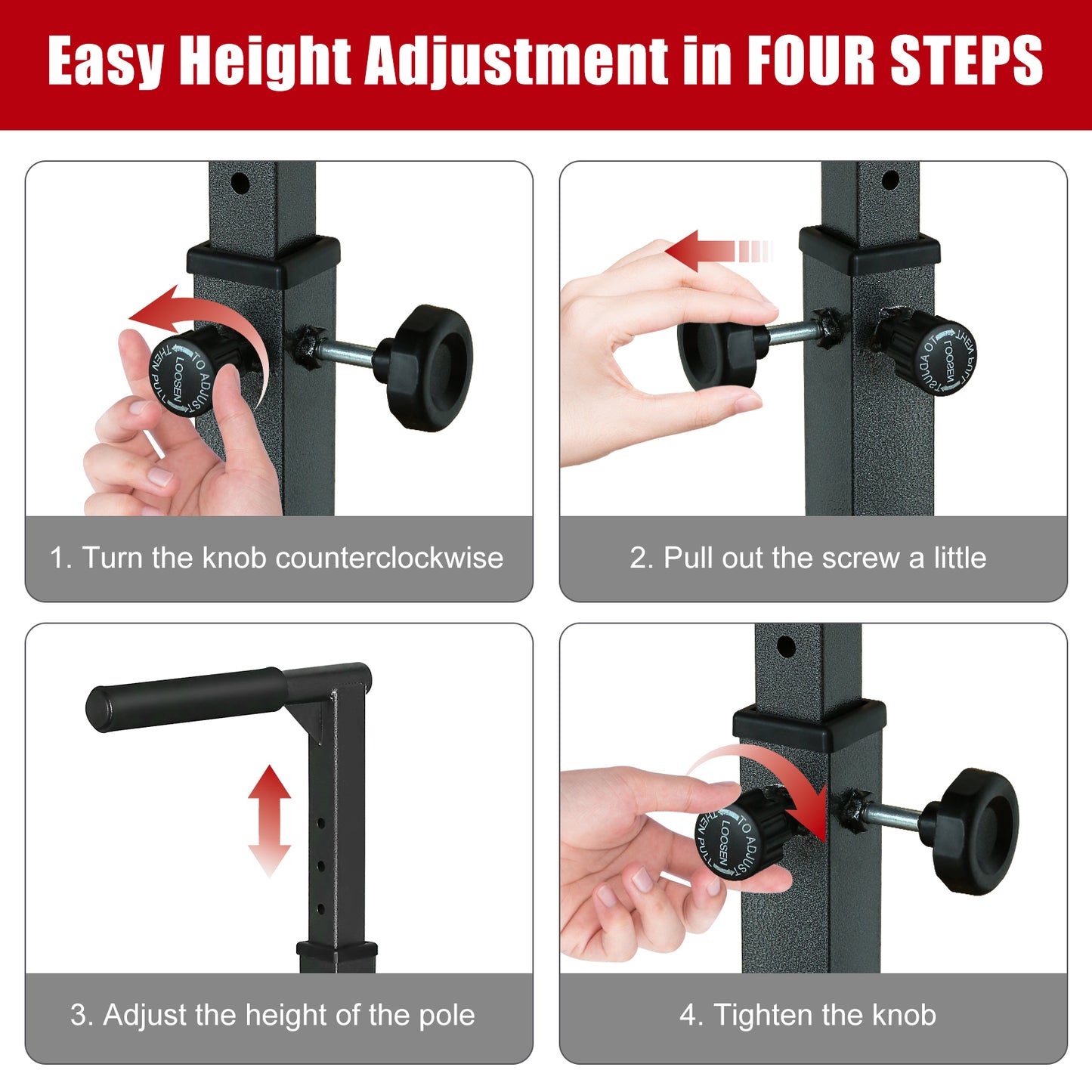 Easy Height Adjustment in FOUR STEPS

LOOSEN TO ADJUST THEN PULL

1. Turn the knob counterclockwise

LOOSEN TO ADJUST THEN PULL

2. Pull out the screw a little

3. Adjust the height of the pole

LOOSEN TO ADJUST THEN PULL

4. Tighten the knob