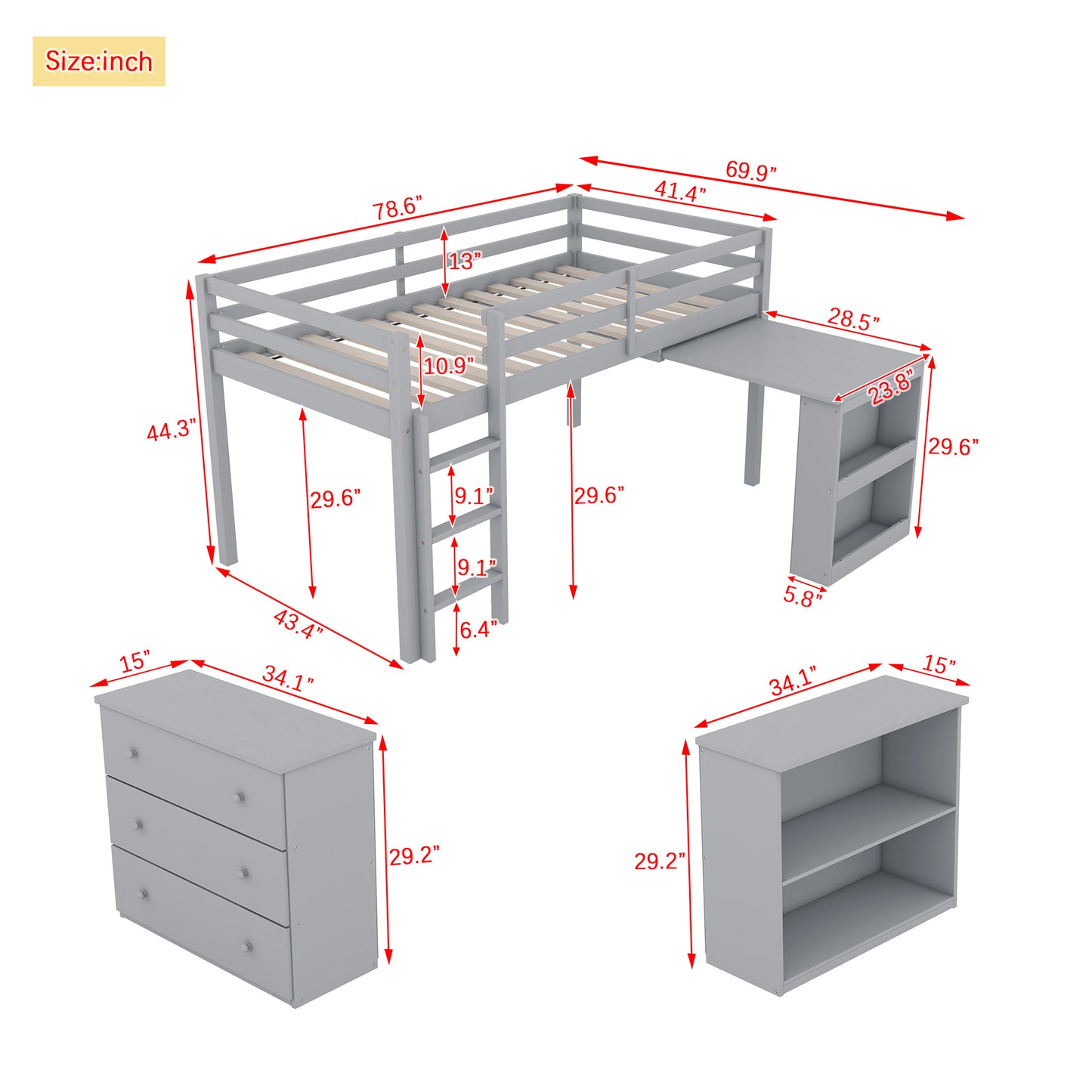 Size:inch

69.9”

78.6”

41.4”

13”

28.5”

10.9”

23.8”

44.3”

29.6”

29.6”

9.1”

29.6”

9.1”

5.8”

43.4”

6.4”

15”

34.1”

34.1”

15”

29.2”

29.2”